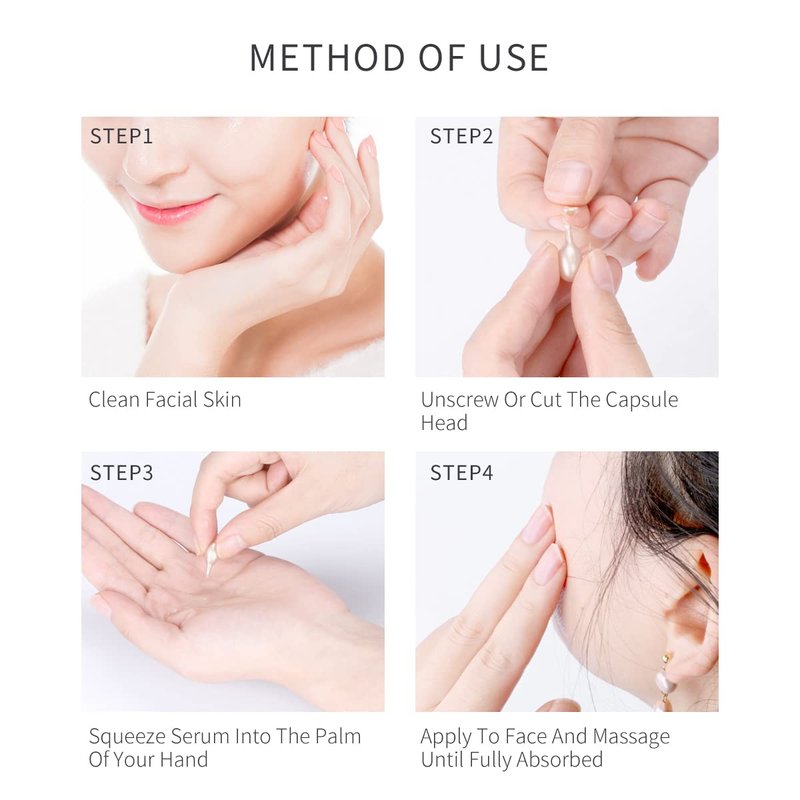 METHOD OF USE

STEP1

Clean Facial Skin

STEP2

Unscrew Or Cut The Capsule Head

STEP3

Squeeze Serum Into The Palm Of Your Hand

STEP4

Apply To Face And Massage Until Fully Absorbed