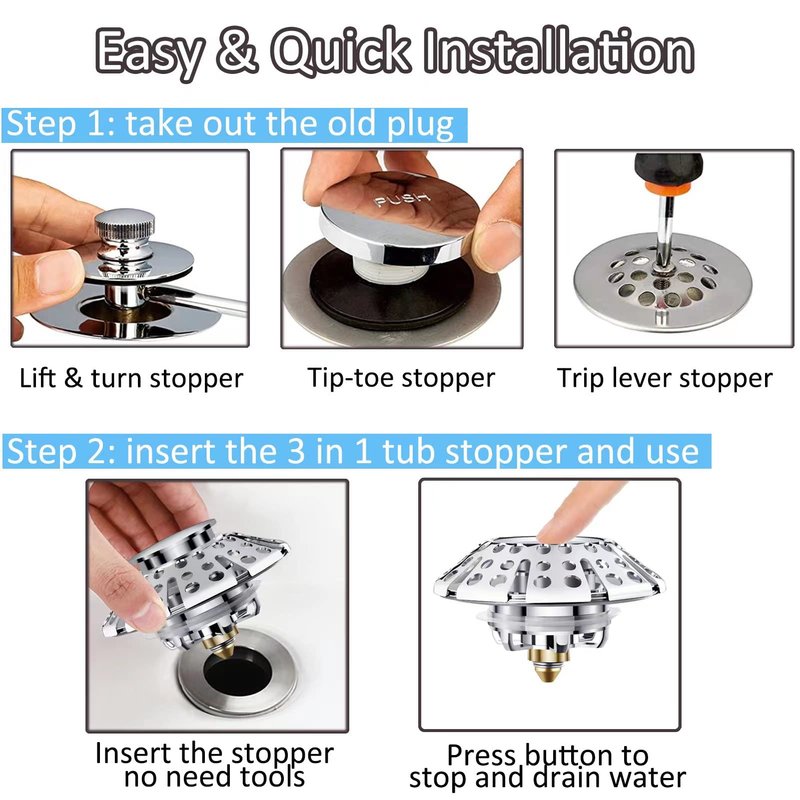 Easy & Quick Installation

Step 1: take out the old plug

PUSH

Lift & turn stopper

Tip-toe stopper

Trip lever stopper

Step 2: insert the 3 in 1 tub stopper and use

Insert the stopper no need tools

Press button to stop and drain water