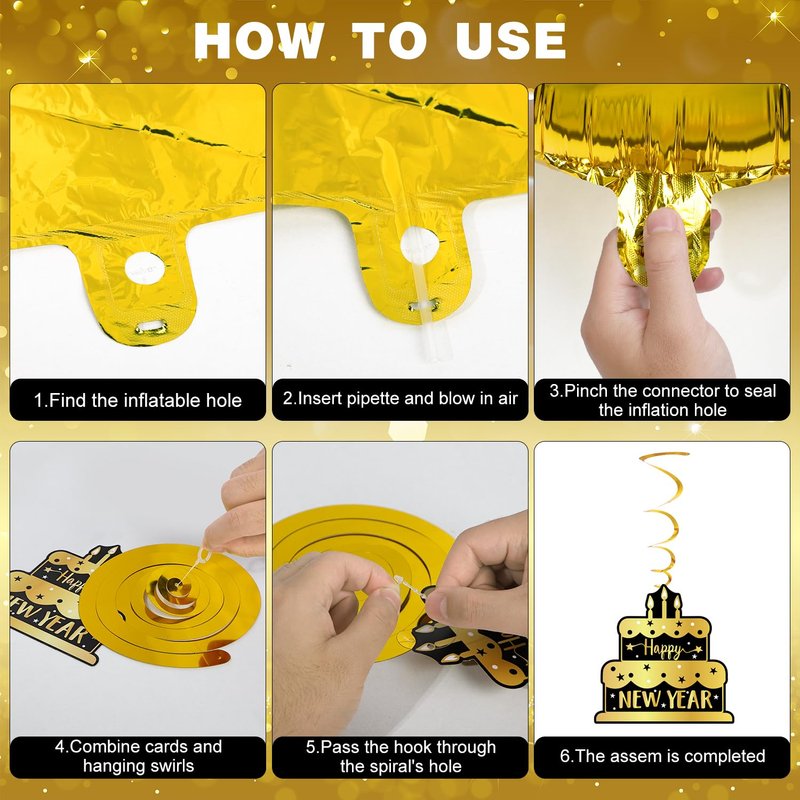 HOW TO USE

1.Find the inflatable hole

2.Insert pipette and blow in air

3.Pinch the connector to seal the inflation hole

Happy NEW YEAR

4.Combine cards and hanging swirls

5.Pass the hook through the spiral's hole

Happy NEW YEAR

6.The assem is completed