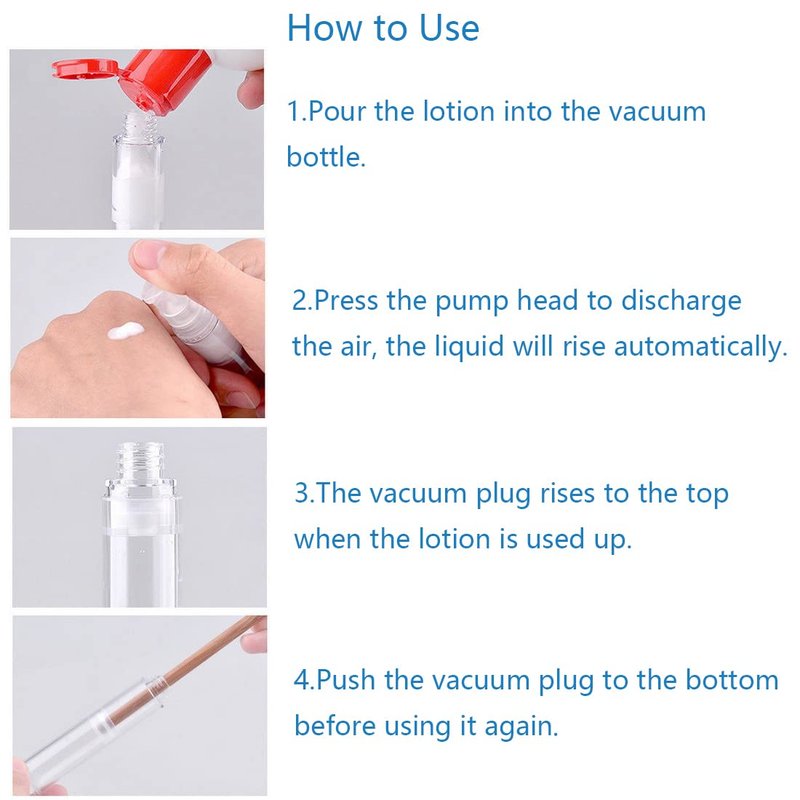 How to Use

1.Pour the lotion into the vacuum bottle.

2.Press the pump head to discharge the air, the liquid will rise automatically.

3.The vacuum plug rises to the top when the lotion is used up.

4.Push the vacuum plug to the bottom before using it again.