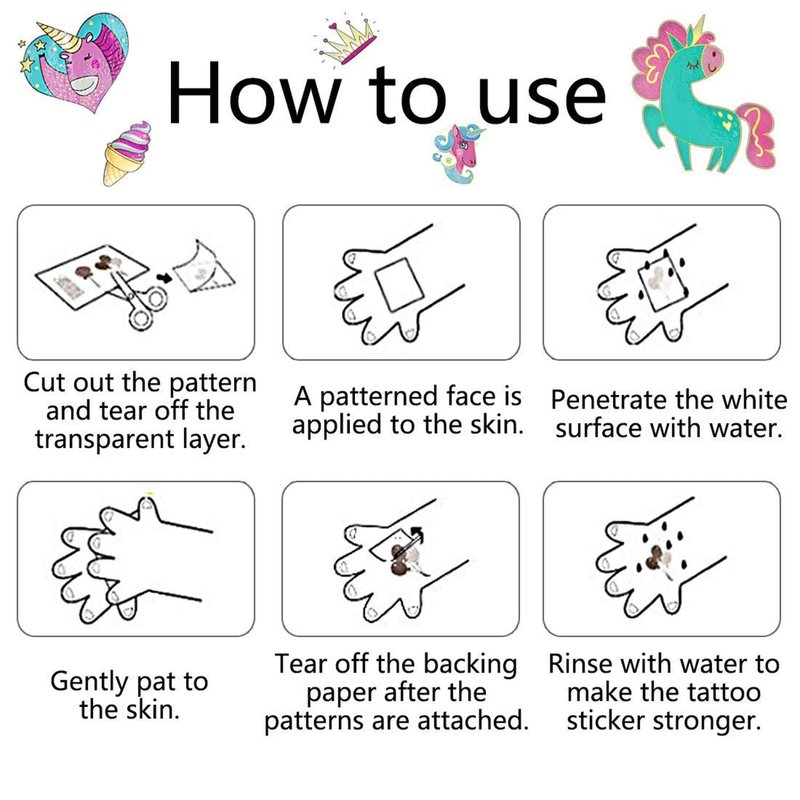 How to use

Cut out the pattern and tear off the transparent layer.

A patterned face is applied to the skin.

Penetrate the white surface with water.

Gently pat to the skin.

Tear off the backing paper after the patterns are attached.

Rinse with water to make the tattoo sticker stronger.