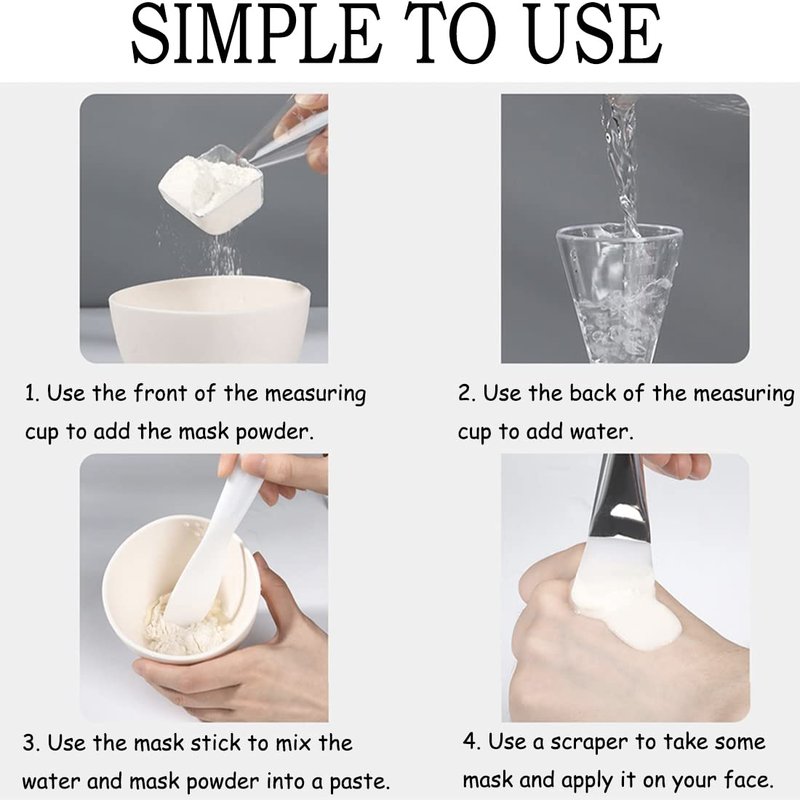 SIMPLE TO USE

1. Use the front of the measuring cup to add the mask powder.

2. Use the back of the measuring cup to add water.

3. Use the mask stick to mix the water and mask powder into a paste.

4. Use a scraper to take some mask and apply it on your face.