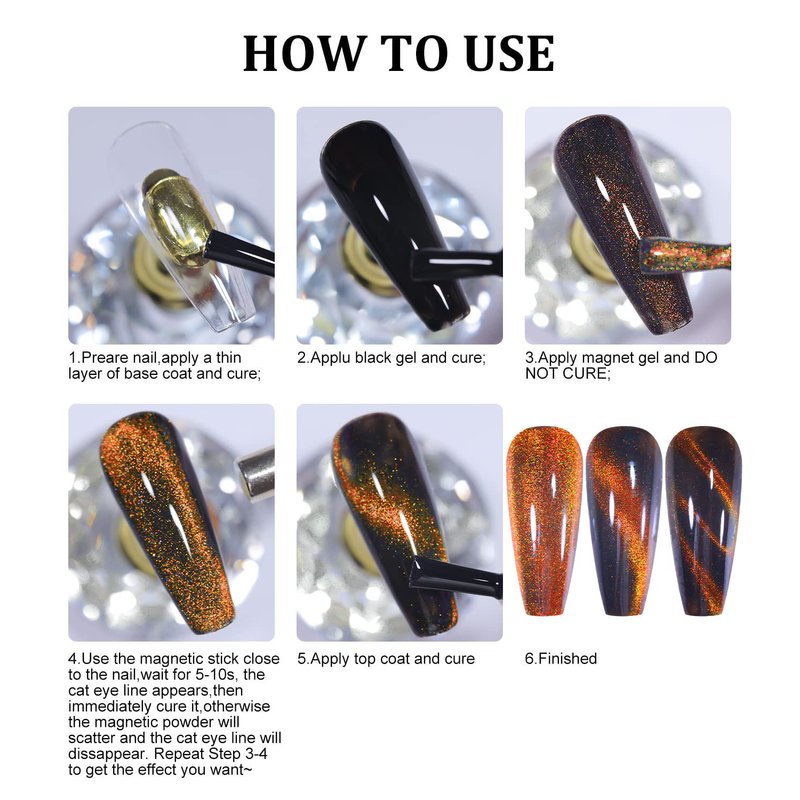 HOW TO USE

1.Preare nail,apply a thin layer of base coat and cure;

2.Applu black gel and cure;

3.Apply magnet gel and DO NOT CURE;

4.Use the magnetic stick close to the nail,wait for 5-10s, the cat eye line appears,then immediately cure it,otherwise the magnetic powder will scatter and the cat eye line will dissappear. Repeat Step 3-4 to get the effect you want~

5.Apply top coat and cure

6.Finished