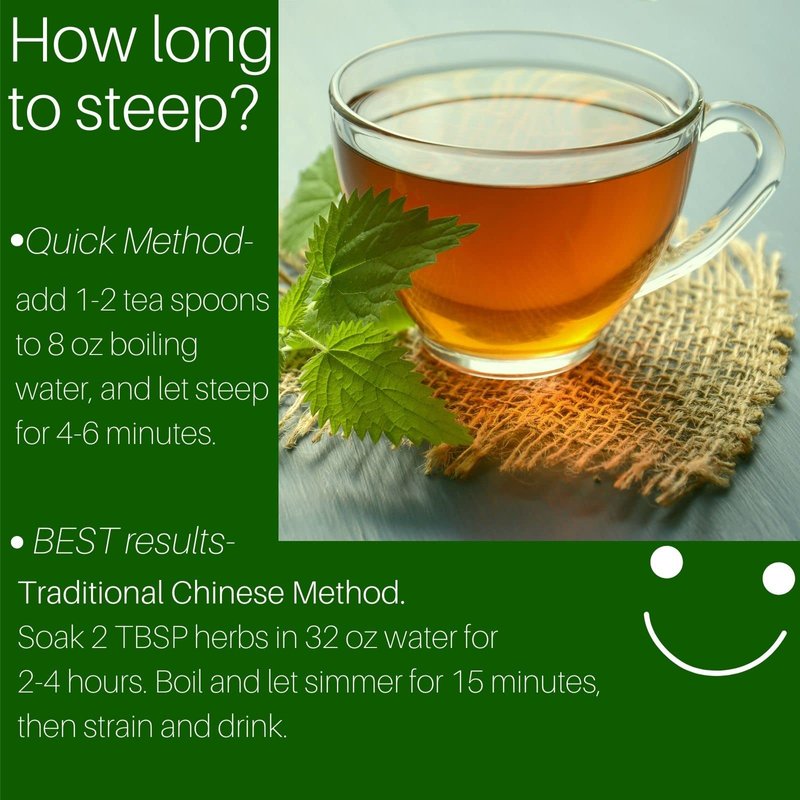 How long to steep?

•Quick Method-
add 1-2 tea spoons to 8 oz boiling water, and let steep for 4-6 minutes.

• BEST results-
Traditional Chinese Method.
Soak 2 TBSP herbs in 32 oz water for 2-4 hours. Boil and let simmer for 15 minutes, then strain and drink.