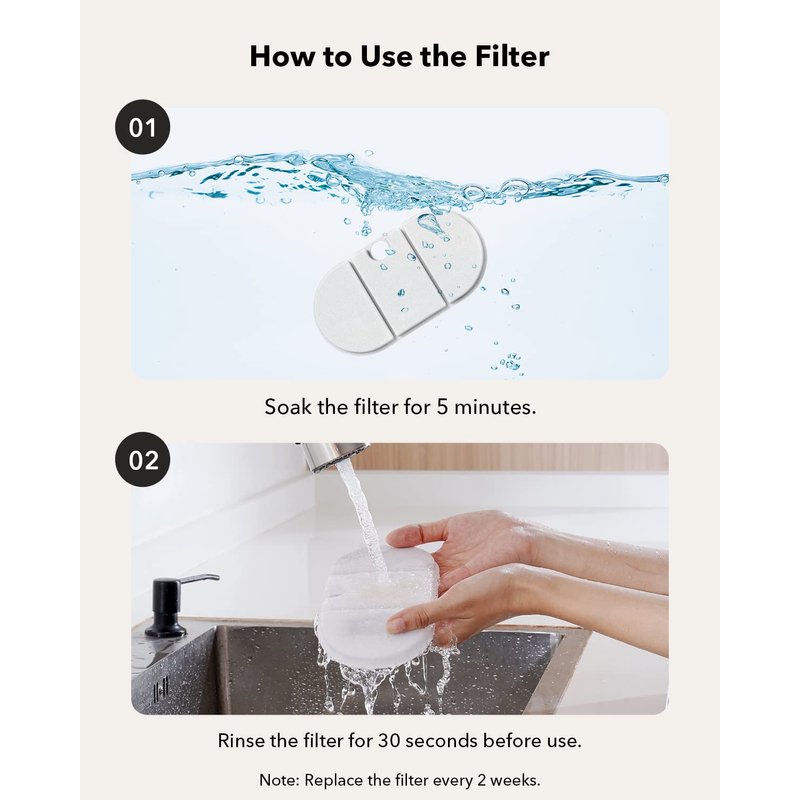 How to Use the Filter

01

Soak the filter for 5 minutes.

02

Rinse the filter for 30 seconds before use.

Note: Replace the filter every 2 weeks.