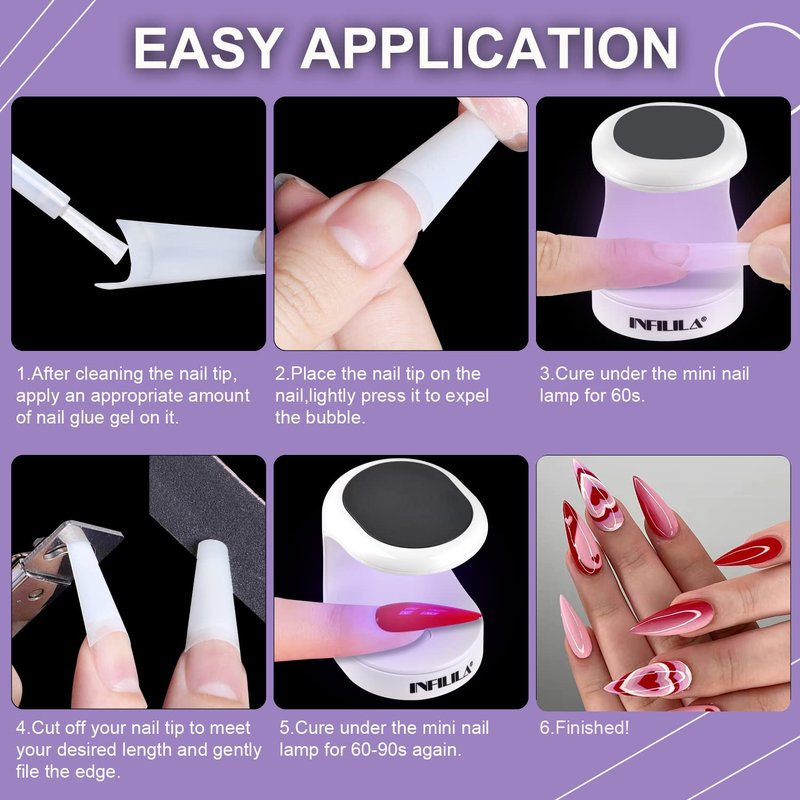 EASY APPLICATION

INFILILA®

1.After cleaning the nail tip, apply an appropriate amount of nail glue gel on it.

2.Place the nail tip on the nail,lightly press it to expel the bubble.

3.Cure under the mini nail lamp for 60s.

INFILILA®

4.Cut off your nail tip to meet your desired length and gently file the edge.

5.Cure under the mini nail lamp for 60-90s again.

6.Finished!