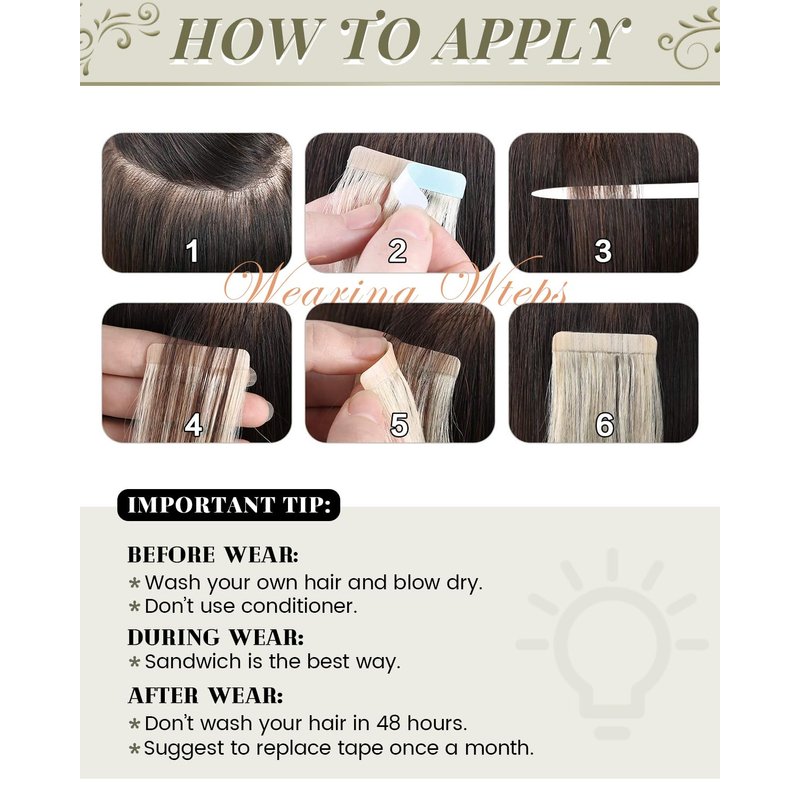 HOW TO APPLY

1

2

3

Wearing Wteps

4

5

6

IMPORTANT TIP:

BEFORE WEAR:
* Wash your own hair and blow dry.
* Don't use conditioner.

DURING WEAR:
* Sandwich is the best way.

AFTER WEAR:
* Don't wash your hair in 48 hours.
* Suggest to replace tape once a month.