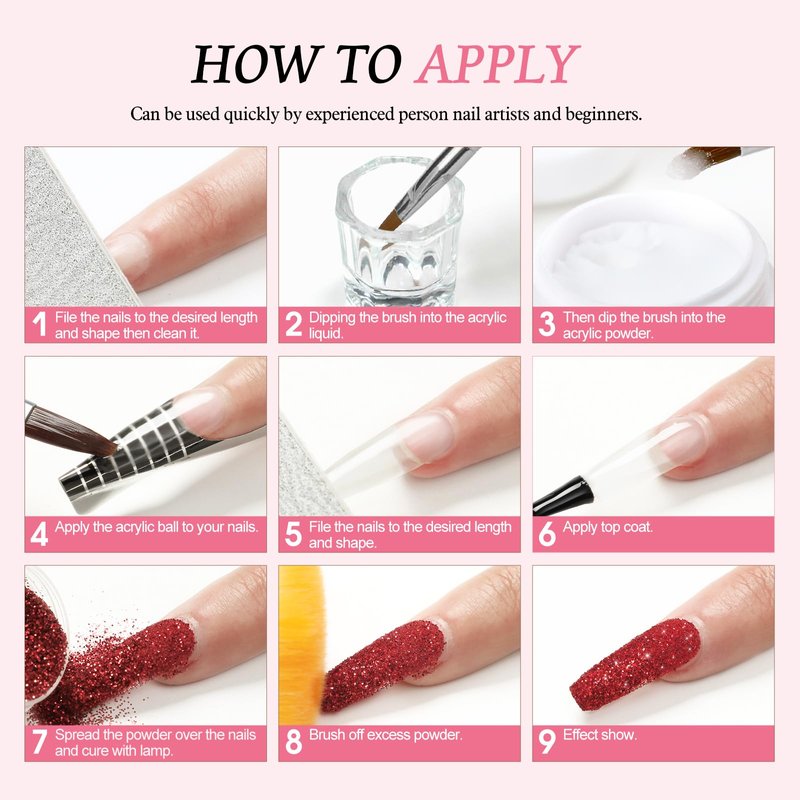 HOW TO APPLY

Can be used quickly by experienced person nail artists and beginners.

1 File the nails to the desired length and shape then clean it.

2 Dipping the brush into the acrylic liquid.

3 Then dip the brush into the acrylic powder.

4 Apply the acrylic ball to your nails.

5 File the nails to the desired length and shape.

6 Apply top coat.

7 Spread the powder over the nails and cure with lamp.

8 Brush off excess powder.

9 Effect show.