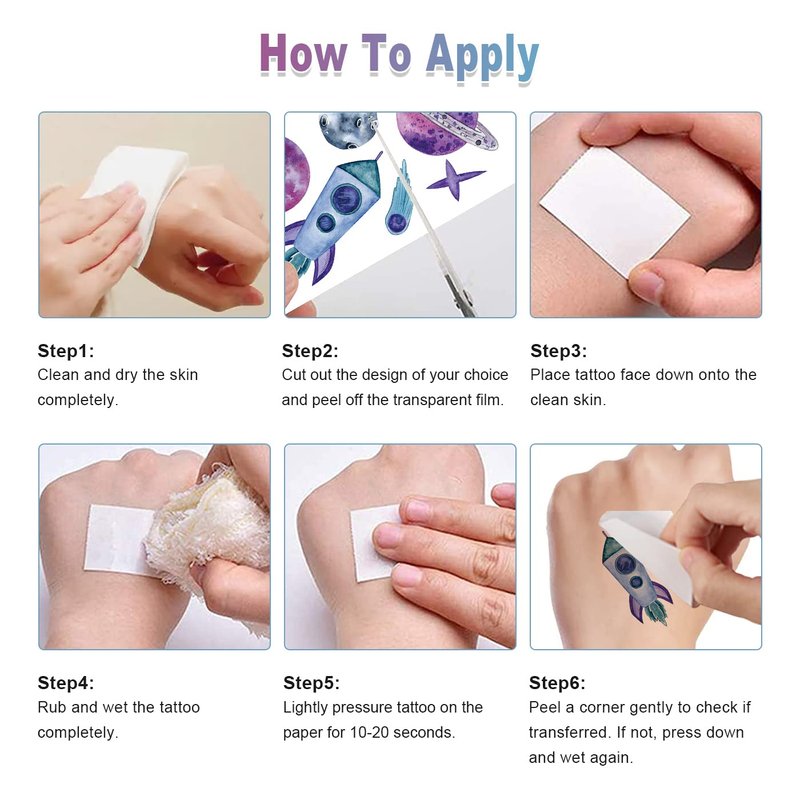 How To Apply

Step1:
Clean and dry the skin completely.

Step2:
Cut out the design of your choice and peel off the transparent film.

Step3:
Place tattoo face down onto the clean skin.

Step4:
Rub and wet the tattoo completely.

Step5:
Lightly pressure tattoo on the paper for 10-20 seconds.

Step6:
Peel a corner gently to check if transferred. If not, press down and wet again.