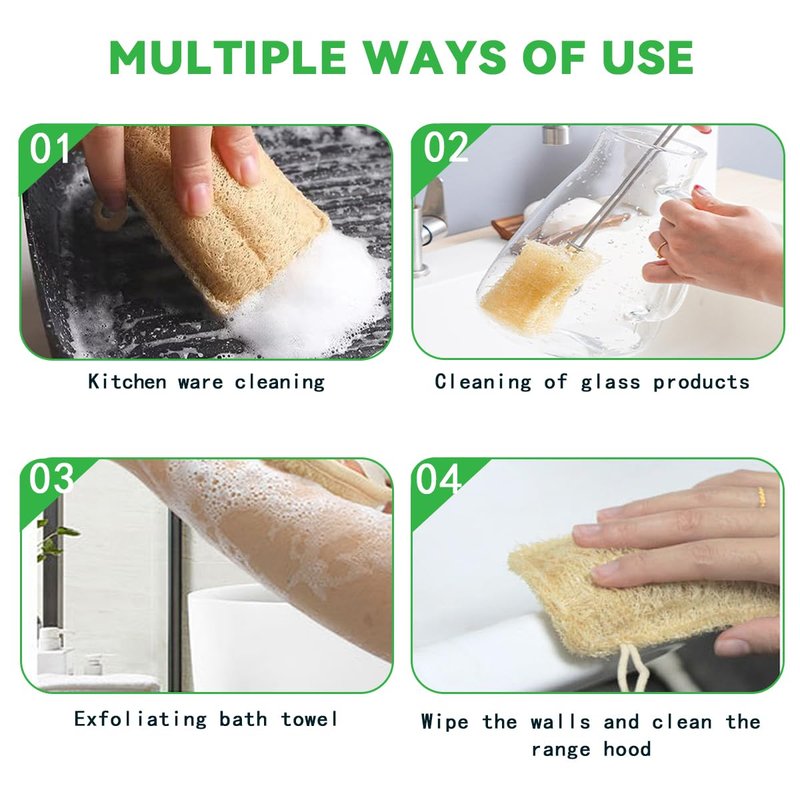 MULTIPLE WAYS OF USE

01

Kitchen ware cleaning

02

Cleaning of glass products

03

Exfoliating bath towel

04

Wipe the walls and clean the range hood