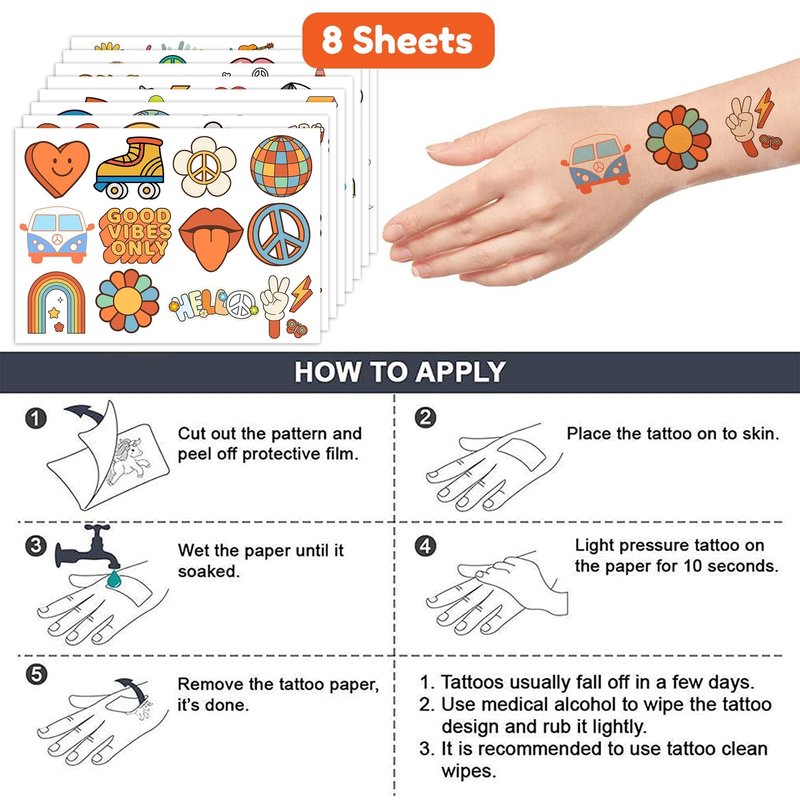 8 Sheets

GOOD VIBES ONLY

HELLO

HOW TO APPLY

1 Cut out the pattern and peel off protective film.

2 Place the tattoo on to skin.

3 Wet the paper until it soaked.

4 Light pressure tattoo on the paper for 10 seconds.

5 Remove the tattoo paper, it's done.

1. Tattoos usually fall off in a few days.
2. Use medical alcohol to wipe the tattoo design and rub it lightly.
3. It is recommended to use tattoo clean wipes.