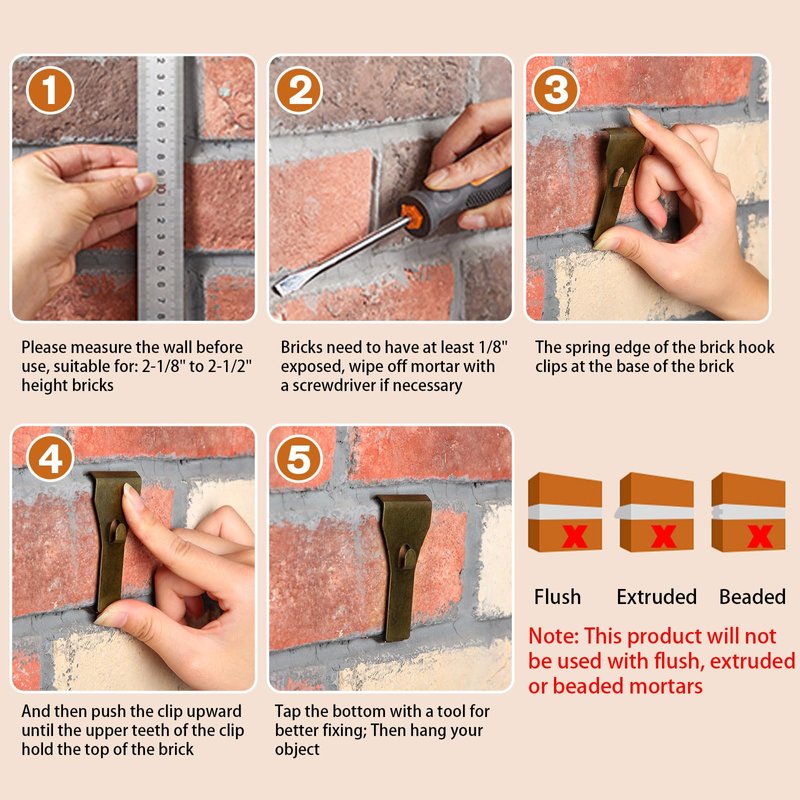 1

Please measure the wall before use, suitable for: 2-1/8" to 2-1/2" height bricks

2

Bricks need to have at least 1/8" exposed, wipe off mortar with a screwdriver if necessary

3

The spring edge of the brick hook clips at the base of the brick

4

And then push the clip upward until the upper teeth of the clip hold the top of the brick

5

Tap the bottom with a tool for better fixing; Then hang your object

x x x

Flush Extruded Beaded

Note: This product will not be used with flush, extruded or beaded mortars