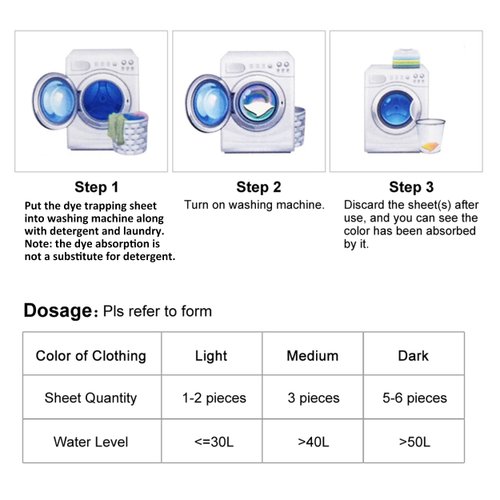 Step 1
Put the dye trapping sheet into washing machine along with detergent and laundry. Note: the dye absorption is not a substitute for detergent.

Step 2
Turn on washing machine.

Step 3
Discard the sheet(s) after use, and you can see the color has been absorbed by it.

Dosage: Pls refer to form

| Color of Clothing | Light | Medium | Dark |
|---|---|---|---|
| Sheet Quantity | 1-2 pieces | 3 pieces | 5-6 pieces |
| Water Level | <=30L | >40L | >50L |