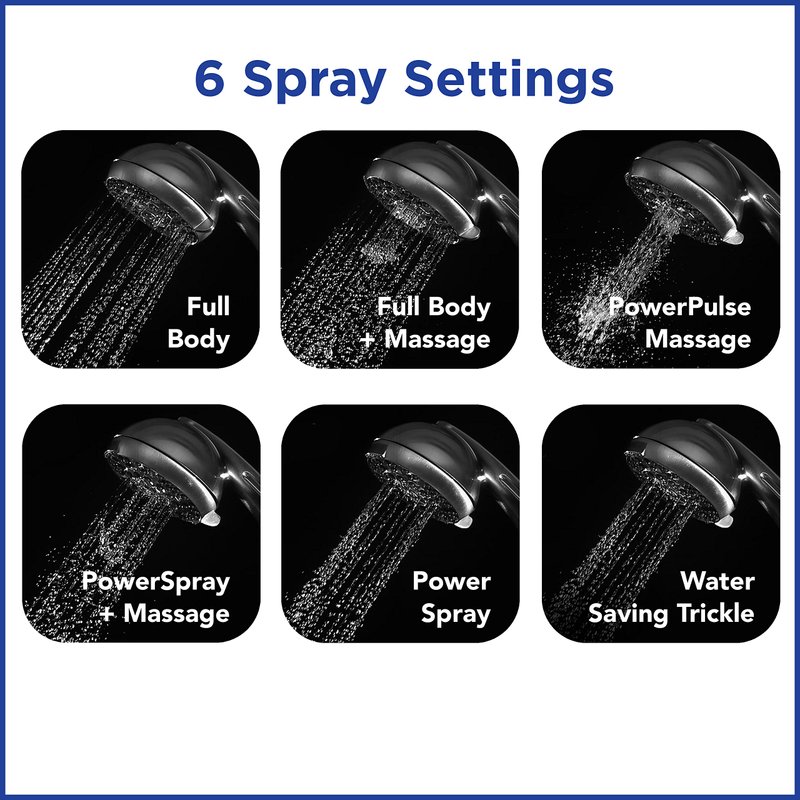 6 Spray Settings

Full Body

Full Body + Massage

PowerPulse Massage

PowerSpray + Massage

Power Spray

Water Saving Trickle