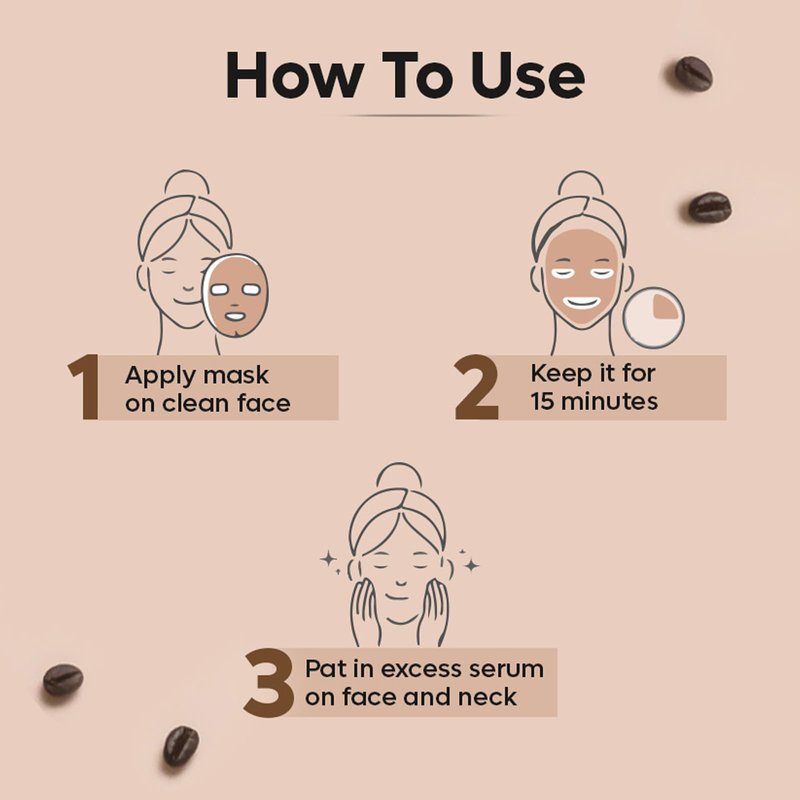 How To Use

1 Apply mask on clean face

2 Keep it for 15 minutes

3 Pat in excess serum on face and neck