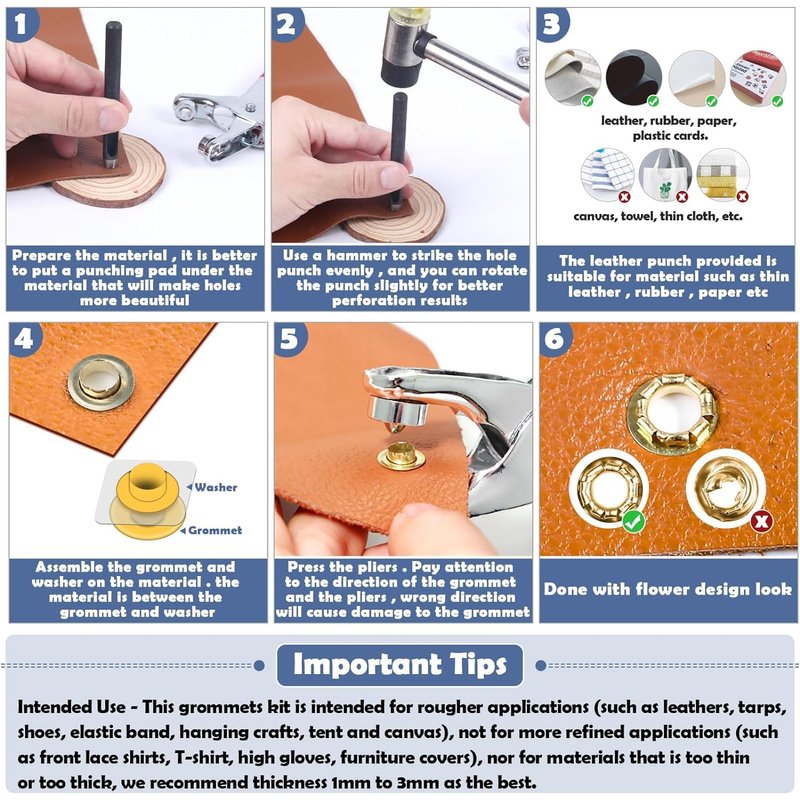 1

Prepare the material , it is better to put a punching pad under the material that will make holes more beautiful

2

Use a hammer to strike the hole punch evenly , and you can rotate the punch slightly for better perforation results

3

leather, rubber, paper, plastic cards.

canvas, towel, thin cloth, etc.

The leather punch provided is suitable for material such as thin leather , rubber , paper etc

4

Washer

Grommet

Assemble the grommet and washer on the material . the material is between the grommet and washer

5

Press the pliers . Pay attention to the direction of the grommet and the pliers , wrong direction will cause damage to the grommet

6

Done with flower design look

Important Tips

Intended Use - This grommets kit is intended for rougher applications (such as leathers, tarps, shoes, elastic band, hanging crafts, tent and canvas), not for more refined applications (such as front lace shirts, T-shirt, high gloves, furniture covers), nor for materials that is too thin or too thick, we recommend thickness 1mm to 3mm as the best.