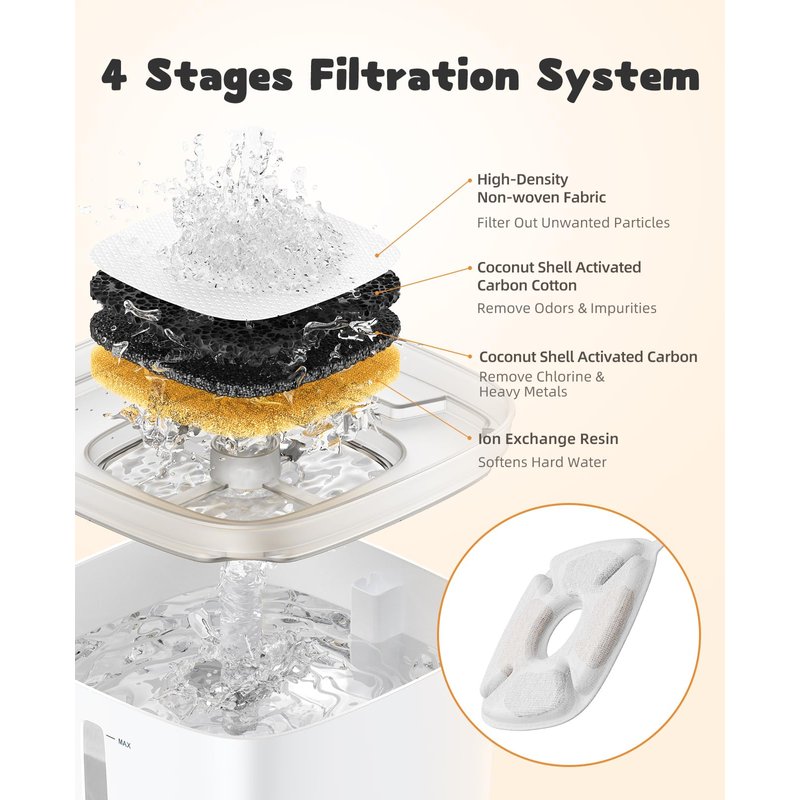 4 Stages Filtration System

High-Density Non-woven Fabric

Filter Out Unwanted Particles

Coconut Shell Activated Carbon Cotton

Remove Odors & Impurities

Coconut Shell Activated Carbon

Remove Chlorine & Heavy Metals

Ion Exchange Resin

Softens Hard Water

MAX