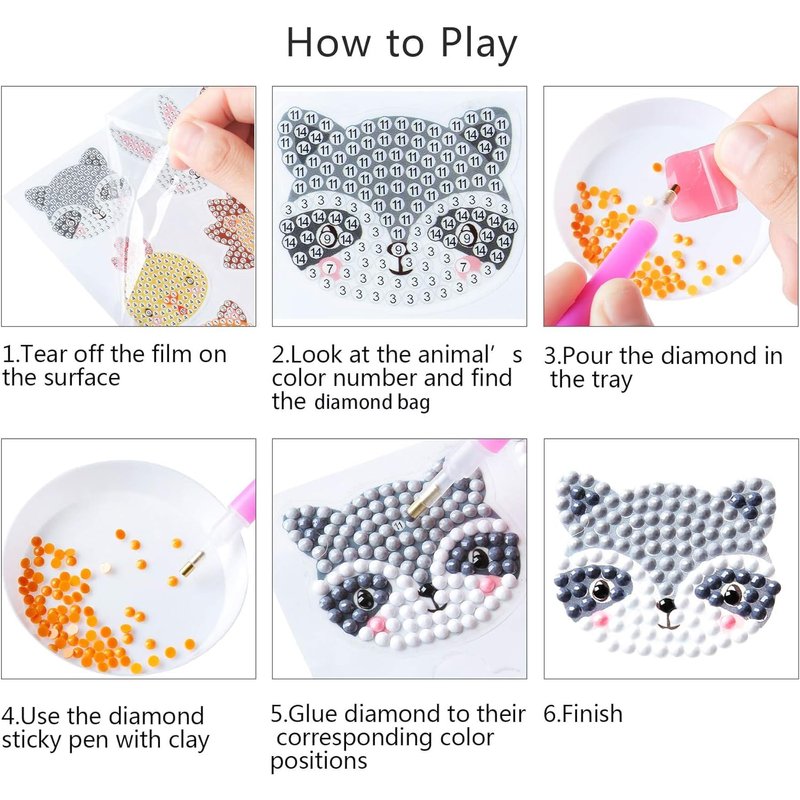 How to Play

1.Tear off the film on the surface

2.Look at the animal' s color number and find the diamond bag

3.Pour the diamond in the tray

4.Use the diamond sticky pen with clay

5.Glue diamond to their corresponding color positions

6.Finish