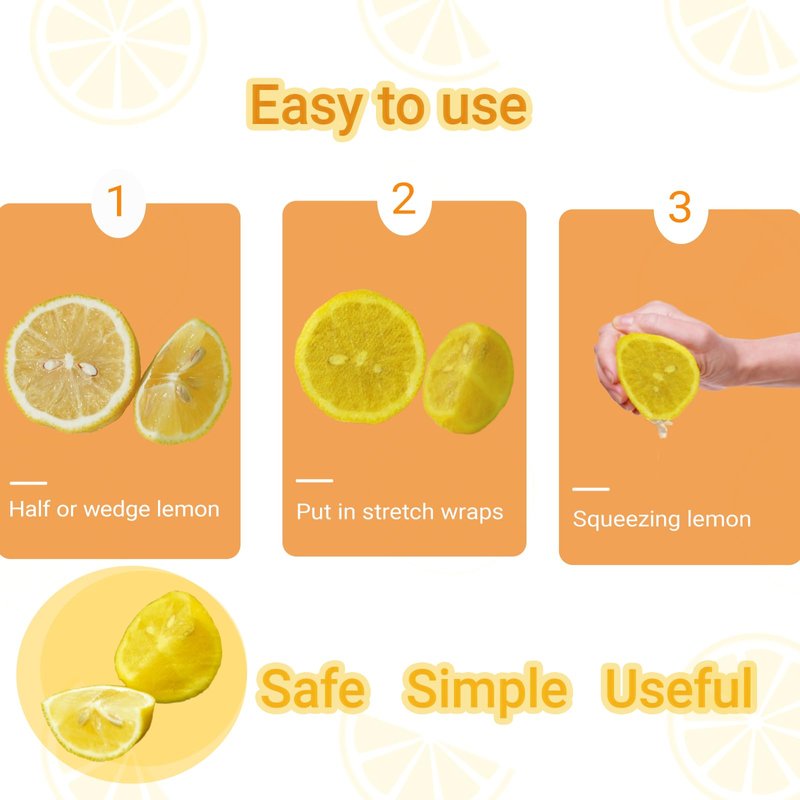 Easy to use

1

Half or wedge lemon

2

Put in stretch wraps

3

Squeezing lemon

Safe Simple Useful