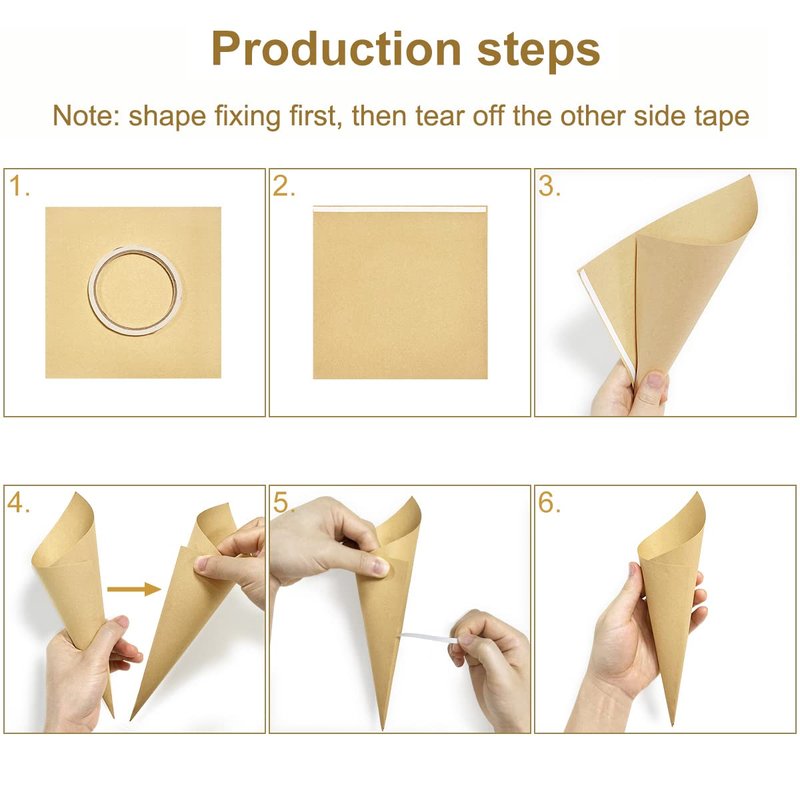 Production steps

Note: shape fixing first, then tear off the other side tape

1.

2.

3.

4.

5.

6.