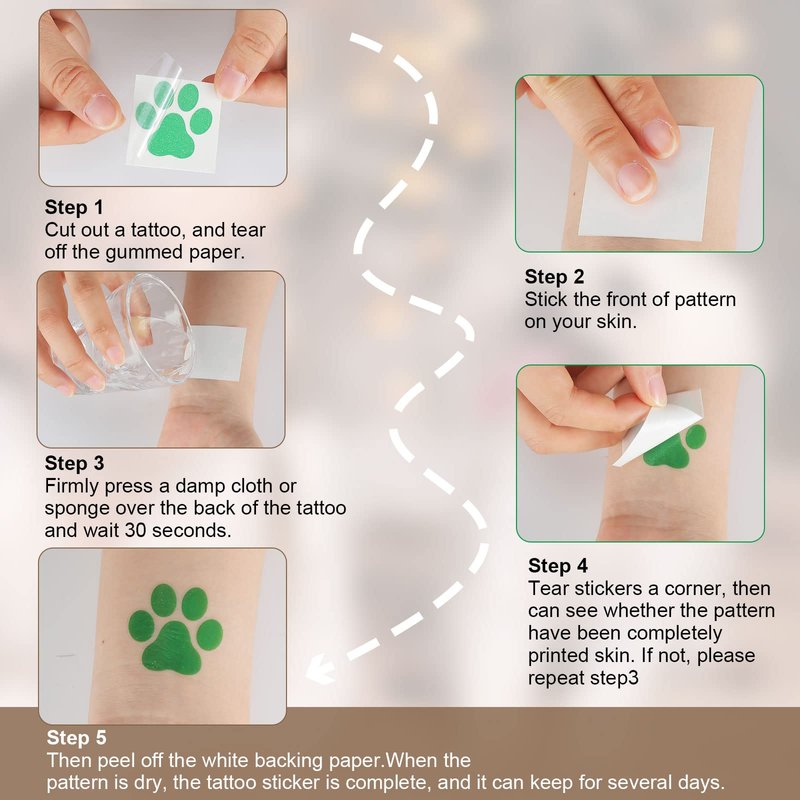 Step 1
Cut out a tattoo, and tear off the gummed paper.

Step 2
Stick the front of pattern on your skin.

Step 3
Firmly press a damp cloth or sponge over the back of the tattoo and wait 30 seconds.

Step 4
Tear stickers a corner, then can see whether the pattern have been completely printed skin. If not, please repeat step3

Step 5
Then peel off the white backing paper.When the pattern is dry, the tattoo sticker is complete, and it can keep for several days.