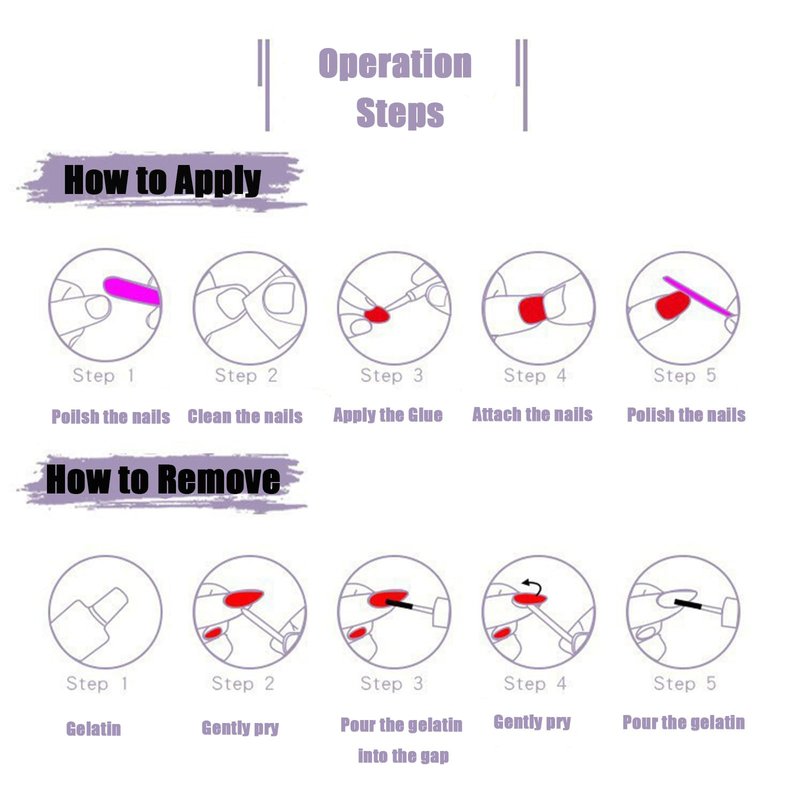 Operation Steps

How to Apply

Step 1
Poilsh the nails

Step 2
Clean the nails

Step 3
Apply the Glue

Step 4
Attach the nails

Step 5
Polish the nails

How to Remove

Step 1
Gelatin

Step 2
Gently pry

Step 3
Pour the gelatin into the gap

Step 4
Gently pry

Step 5
Pour the gelatin