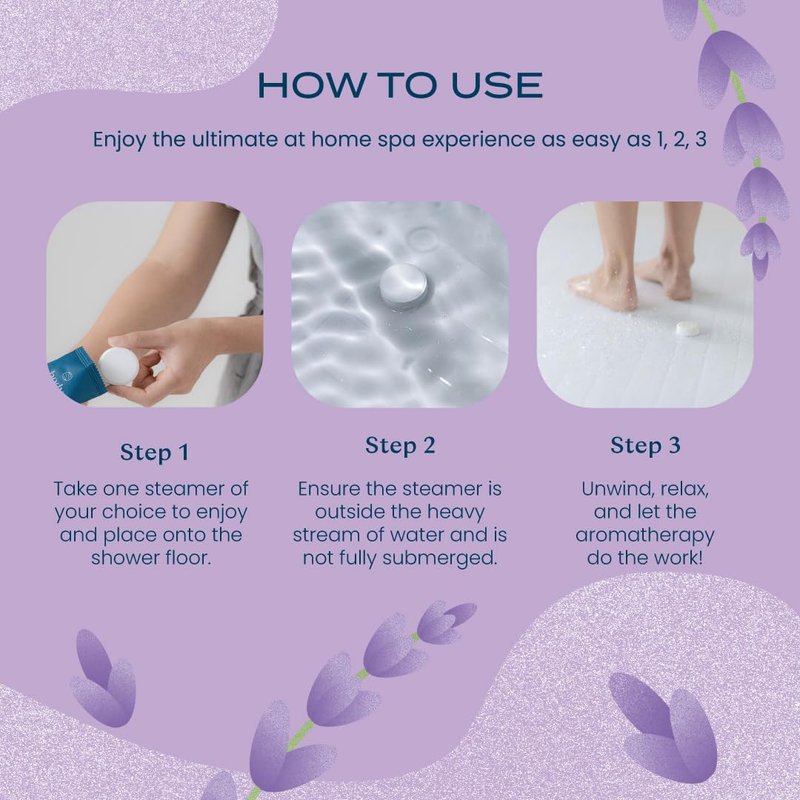 HOW TO USE

Enjoy the ultimate at home spa experience as easy as 1, 2, 3

Step 1

Take one steamer of your choice to enjoy and place onto the shower floor.

Step 2

Ensure the steamer is outside the heavy stream of water and is not fully submerged.

Step 3

Unwind, relax, and let the aromatherapy do the work!