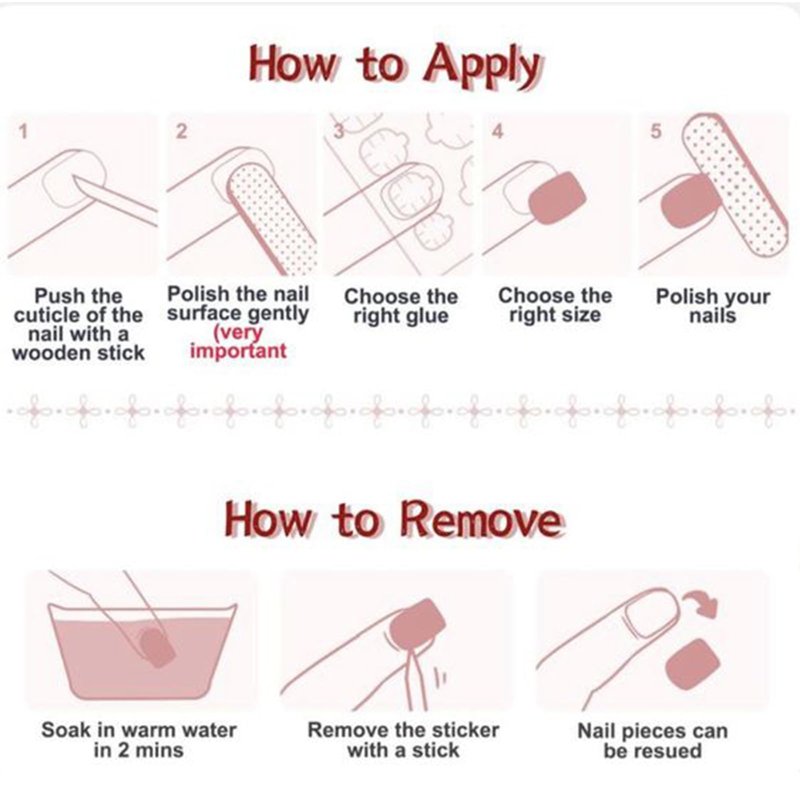 How to Apply

1

Push the cuticle of the nail with a wooden stick

2

Polish the nail surface gently (very important

3

Choose the right glue

4

Choose the right size

5

Polish your nails

How to Remove

Soak in warm water in 2 mins

Remove the sticker with a stick

Nail pieces can be resued