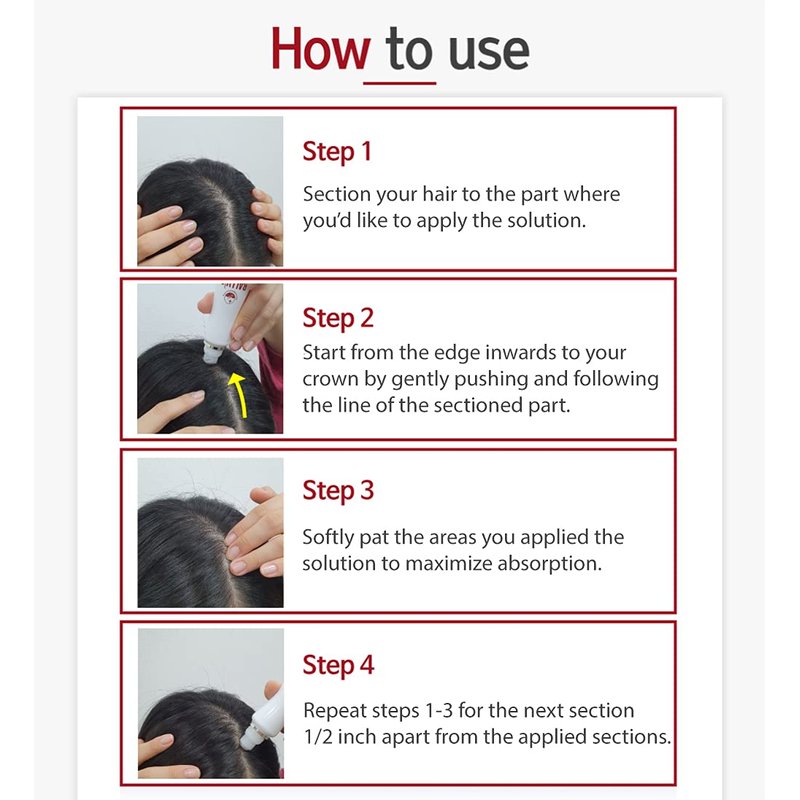 How to use

Step 1
Section your hair to the part where you'd like to apply the solution.

Step 2
Start from the edge inwards to your crown by gently pushing and following the line of the sectioned part.

Step 3
Softly pat the areas you applied the solution to maximize absorption.

Step 4
Repeat steps 1-3 for the next section 1/2 inch apart from the applied sections.