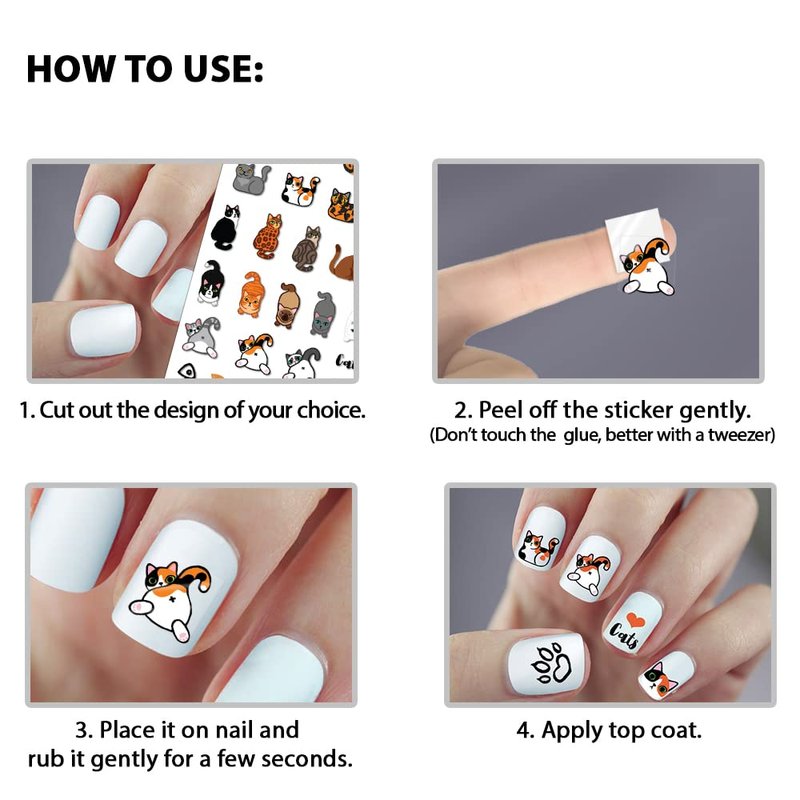 HOW TO USE:

1. Cut out the design of your choice.

2. Peel off the sticker gently.
(Don't touch the glue, better with a tweezer)

3. Place it on nail and rub it gently for a few seconds.

Cats

4. Apply top coat.