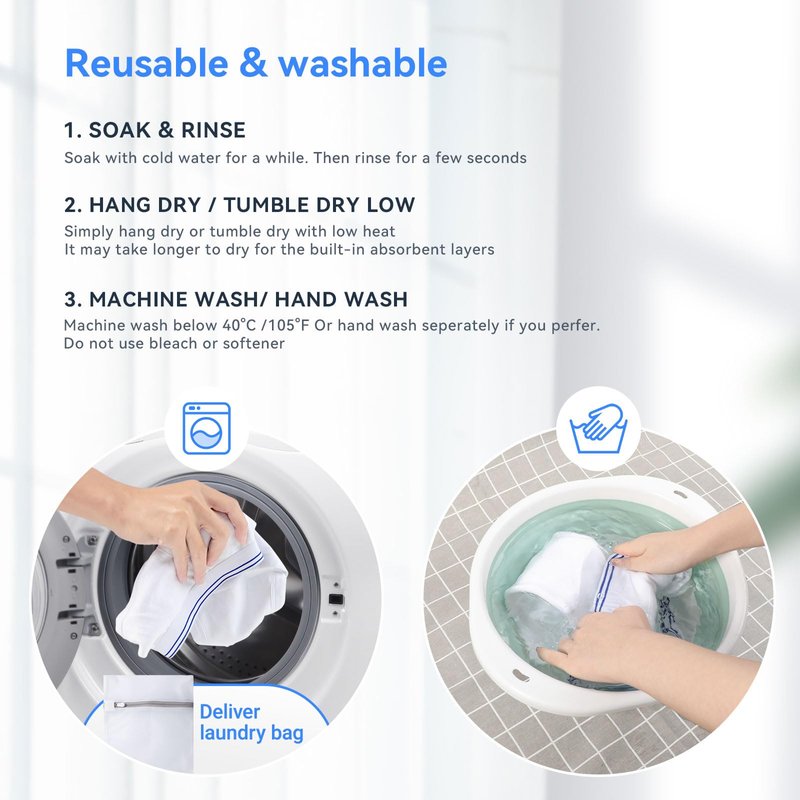 Reusable & washable

1. SOAK & RINSE
Soak with cold water for a while. Then rinse for a few seconds

2. HANG DRY / TUMBLE DRY LOW
Simply hang dry or tumble dry with low heat
It may take longer to dry for the built-in absorbent layers

3. MACHINE WASH/ HAND WASH
Machine wash below 40°C /105°F Or hand wash seperately if you perfer.
Do not use bleach or softener

Deliver laundry bag