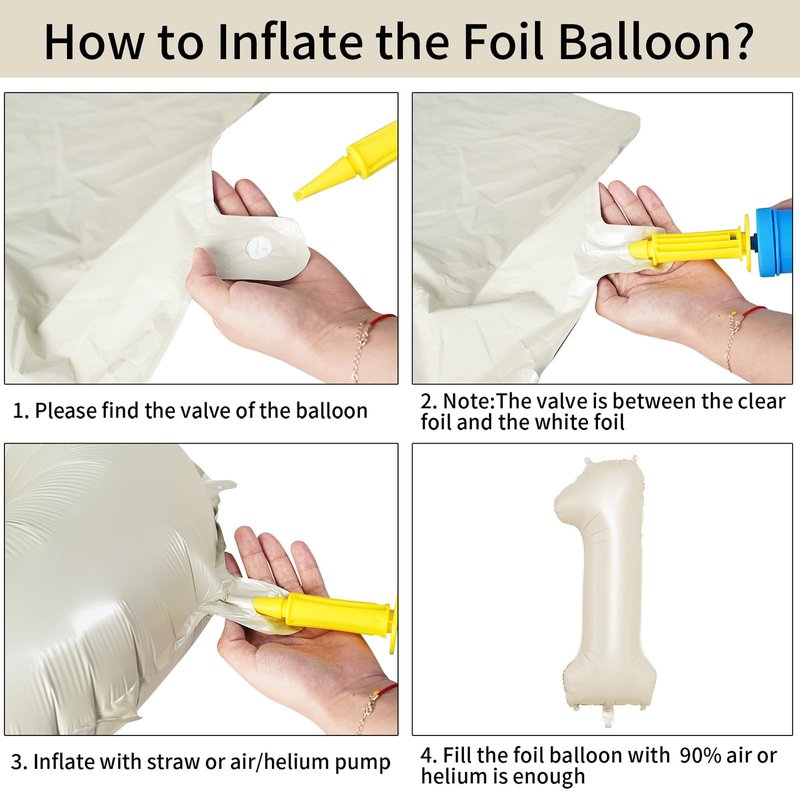 How to Inflate the Foil Balloon?

1. Please find the valve of the balloon

2. Note:The valve is between the clear foil and the white foil

3. Inflate with straw or air/helium pump

4. Fill the foil balloon with 90% air or helium is enough