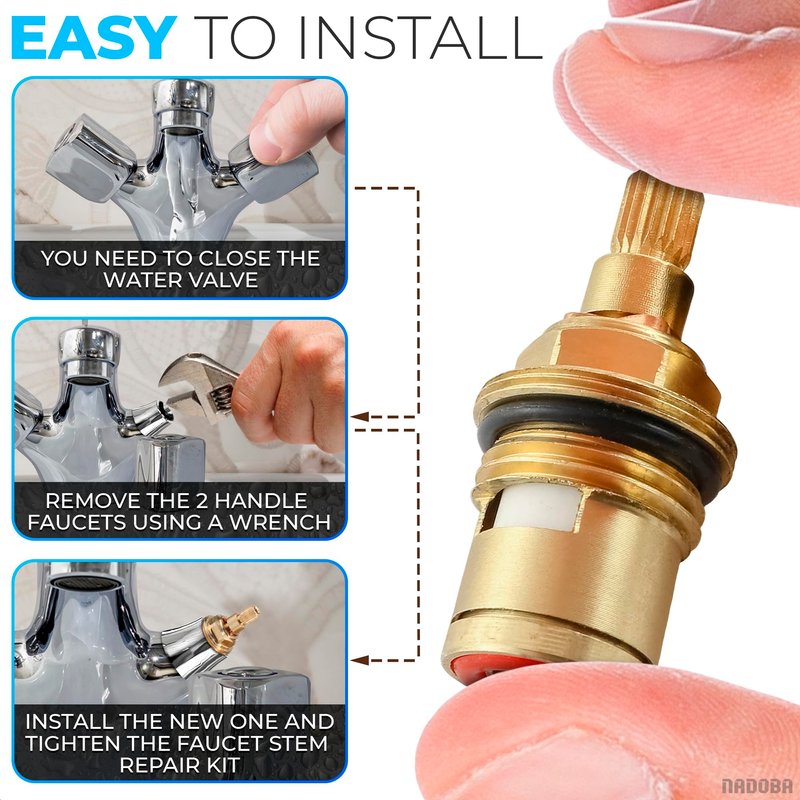 EASY TO INSTALL

YOU NEED TO CLOSE THE WATER VALVE

REMOVE THE 2 HANDLE FAUCETS USING A WRENCH

INSTALL THE NEW ONE AND TIGHTEN THE FAUCET STEM REPAIR KIT

NADOBA