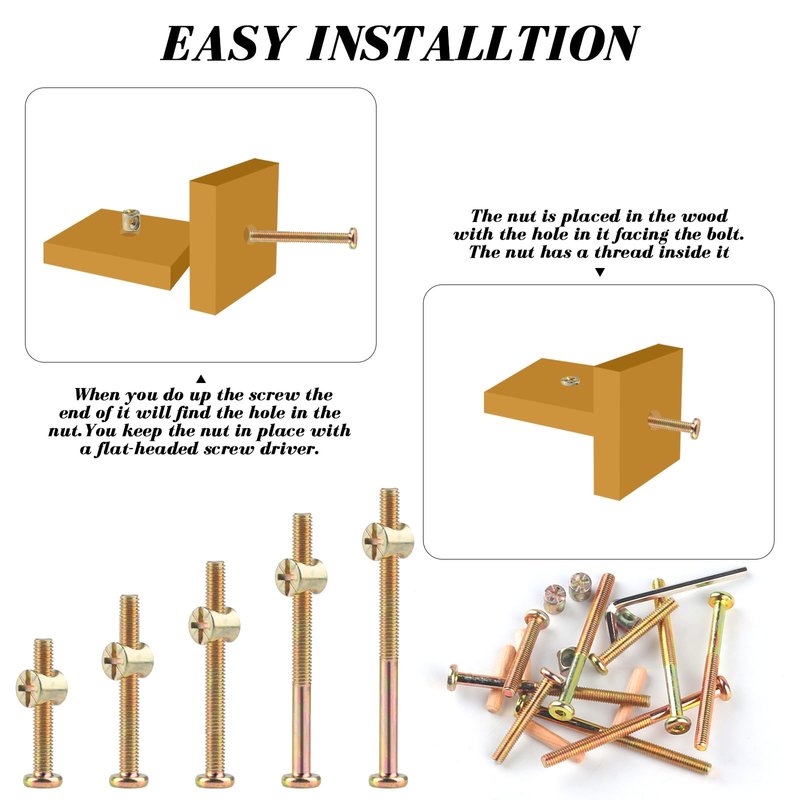 EASY INSTALLTION

The nut is placed in the wood with the hole in it facing the bolt. The nut has a thread inside it

When you do up the screw the end of it will find the hole in the nut.You keep the nut in place with a flat-headed screw driver.