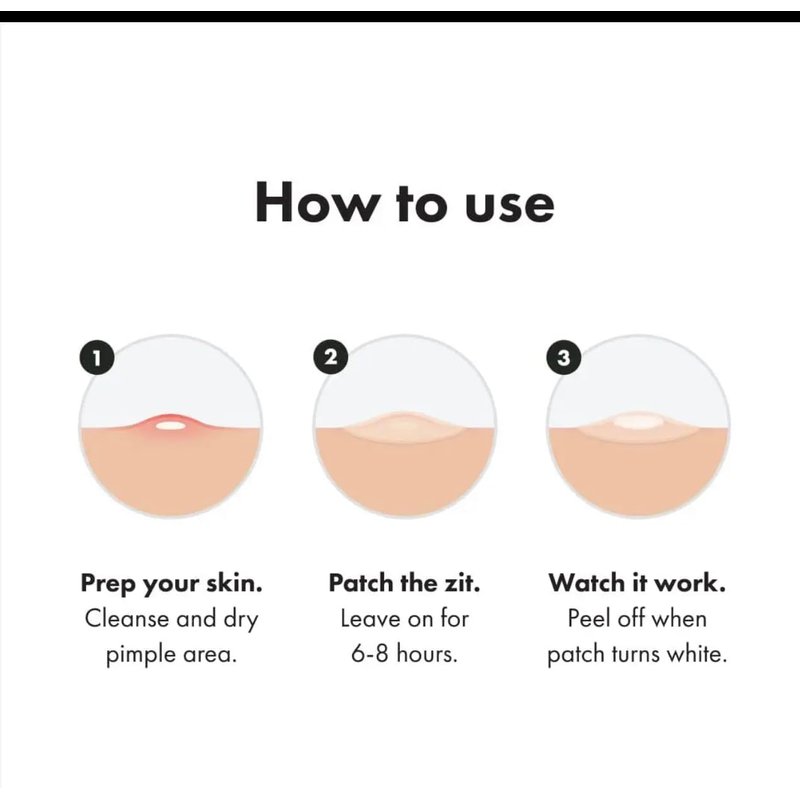 How to use

1

Prep your skin.
Cleanse and dry pimple area.

2

Patch the zit.
Leave on for 6-8 hours.

3

Watch it work.
Peel off when patch turns white.