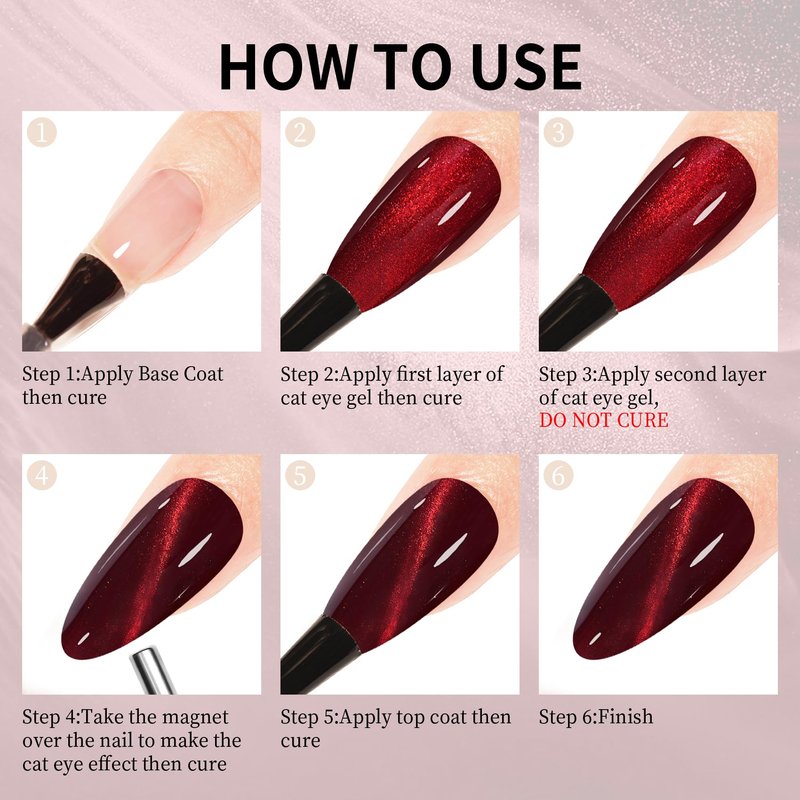 HOW TO USE

1

Step 1:Apply Base Coat then cure

2

Step 2:Apply first layer of cat eye gel then cure

3

Step 3:Apply second layer of cat eye gel, DO NOT CURE

4

Step 4:Take the magnet over the nail to make the cat eye effect then cure

5

Step 5:Apply top coat then cure

6

Step 6:Finish