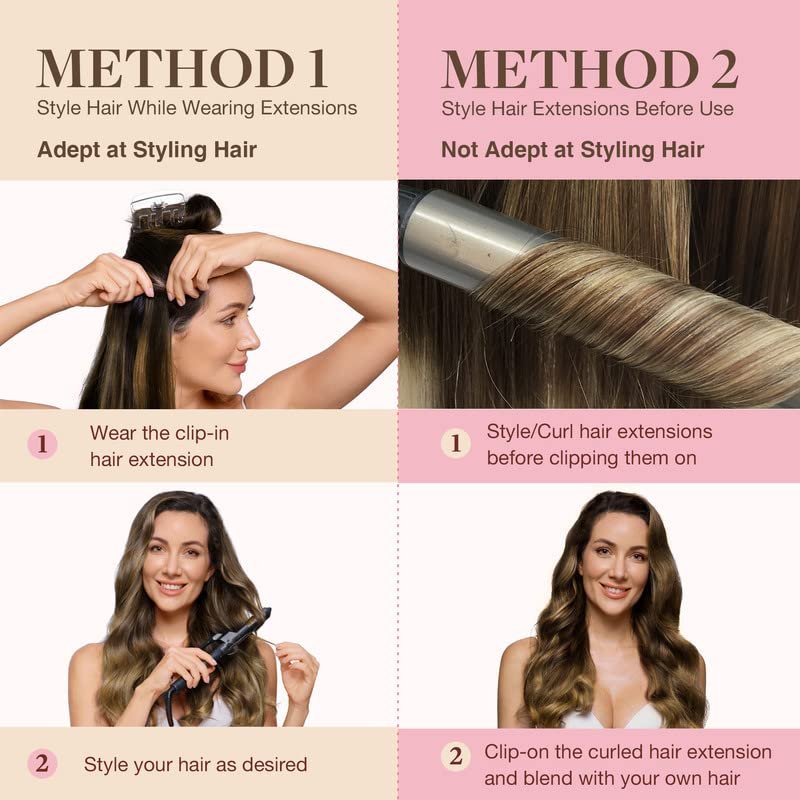 METHOD 1
Style Hair While Wearing Extensions
Adept at Styling Hair

1 Wear the clip-in hair extension

2 Style your hair as desired

METHOD 2
Style Hair Extensions Before Use
Not Adept at Styling Hair

1 Style/Curl hair extensions before clipping them on

2 Clip-on the curled hair extension and blend with your own hair