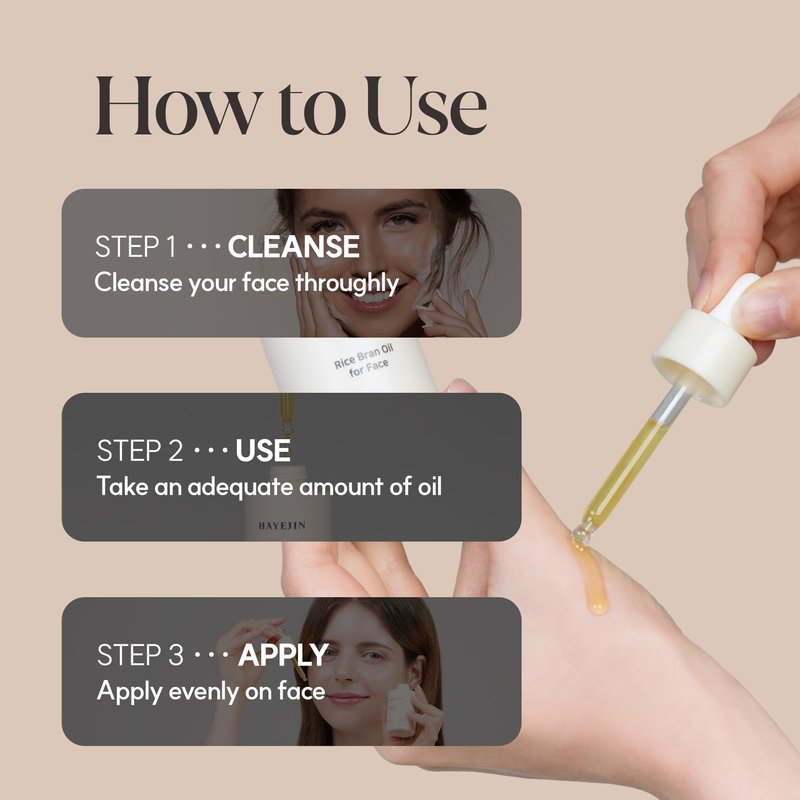 How to Use

STEP 1 · · · CLEANSE
Cleanse your face throughly

Rice Bran Oil for Face

STEP 2 · · · USE
Take an adequate amount of oil

HAYEJIN

STEP 3 · · · APPLY
Apply evenly on face