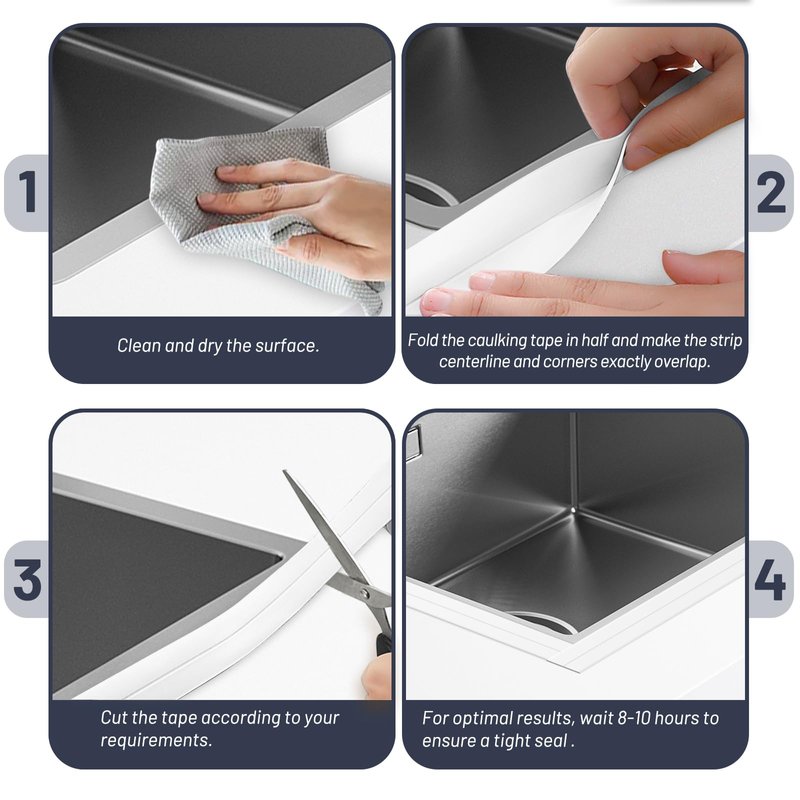 1

Clean and dry the surface.

2

Fold the caulking tape in half and make the strip centerline and corners exactly overlap.

3

Cut the tape according to your requirements.

4

For optimal results, wait 8-10 hours to ensure a tight seal .