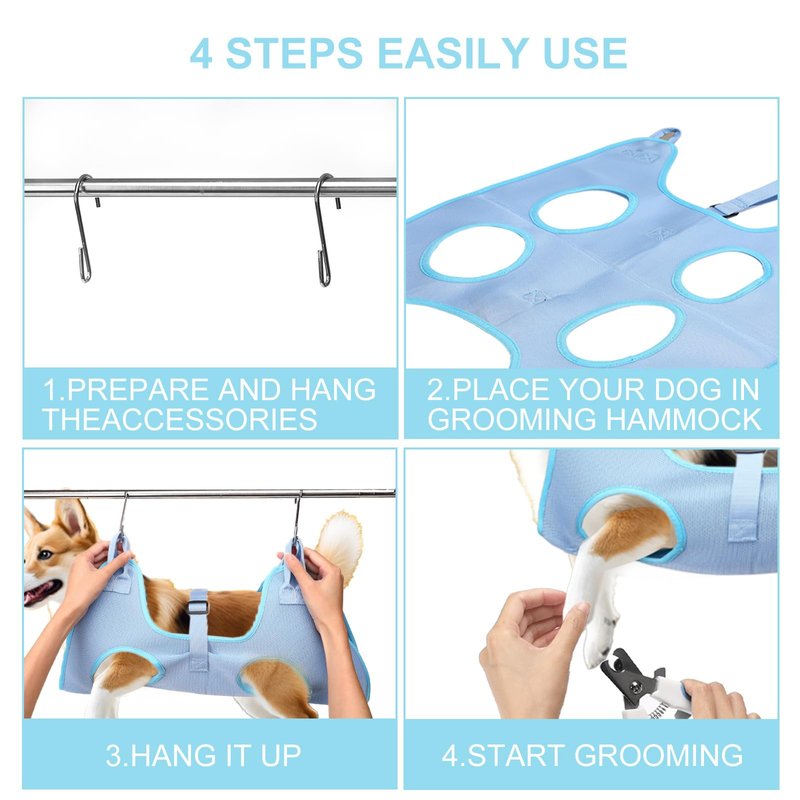 4 STEPS EASILY USE

1.PREPARE AND HANG THEACCESSORIES

2.PLACE YOUR DOG IN GROOMING HAMMOCK

3.HANG IT UP

4.START GROOMING