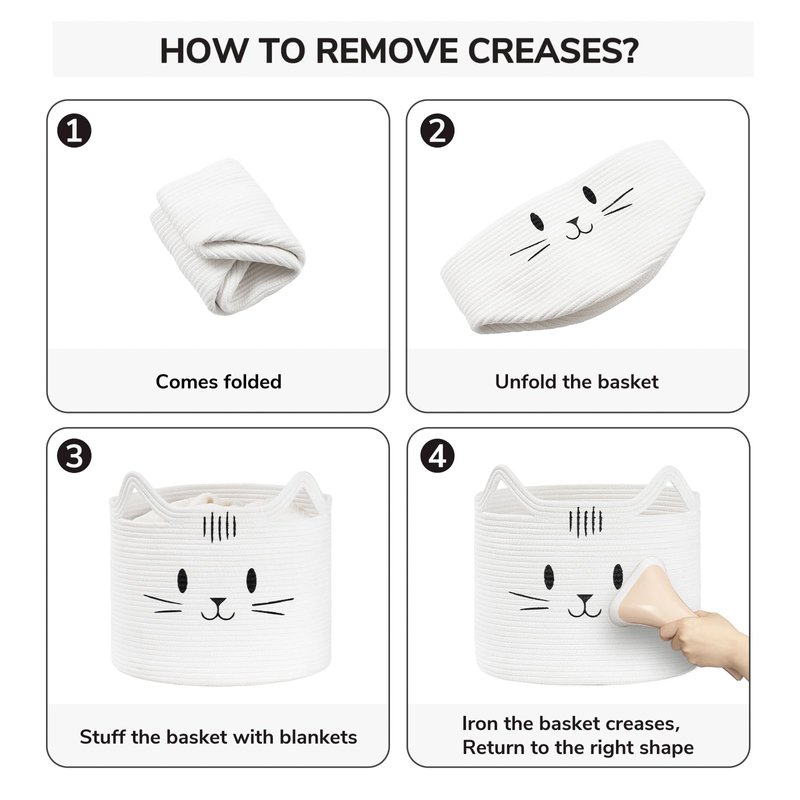 HOW TO REMOVE CREASES?

1

Comes folded

2

Unfold the basket

3

Stuff the basket with blankets

4

Iron the basket creases, Return to the right shape