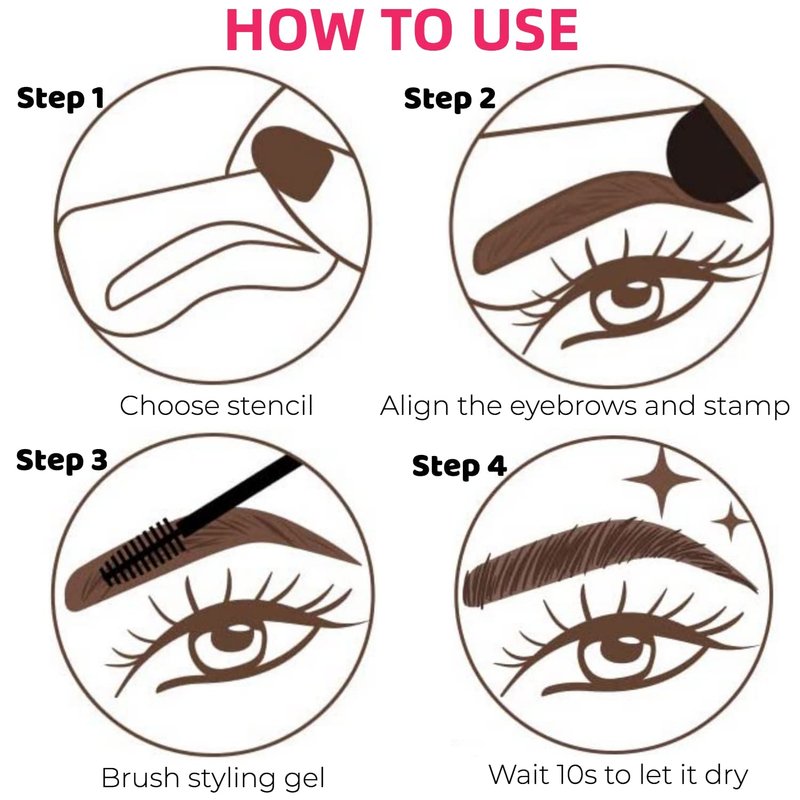 HOW TO USE

Step 1

Choose stencil

Step 2

Align the eyebrows and stamp

Step 3

Brush styling gel

Step 4

Wait 10s to let it dry