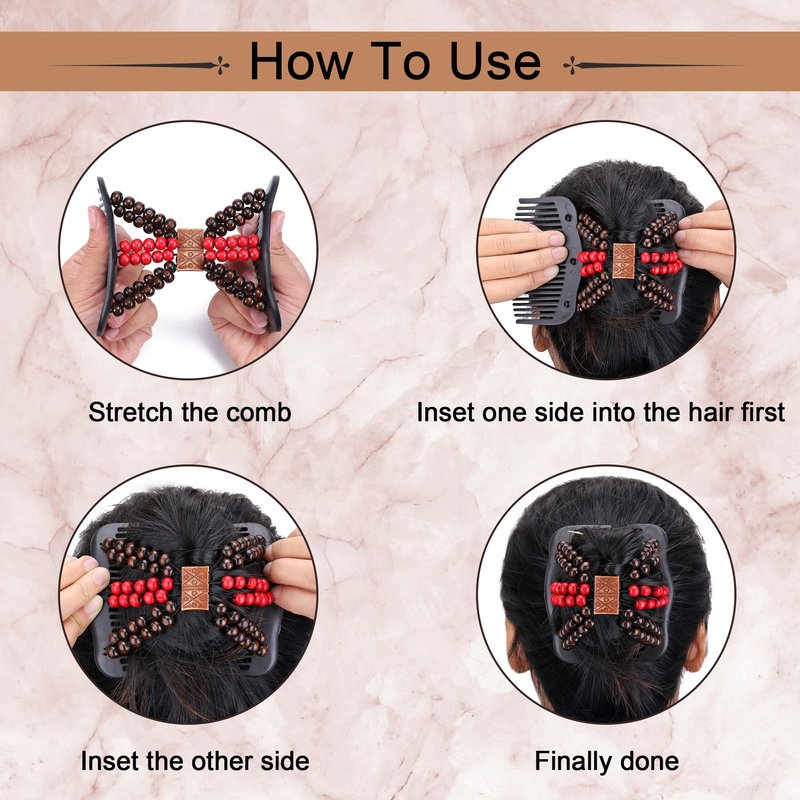 How To Use

Stretch the comb

Inset one side into the hair first

Inset the other side

Finally done