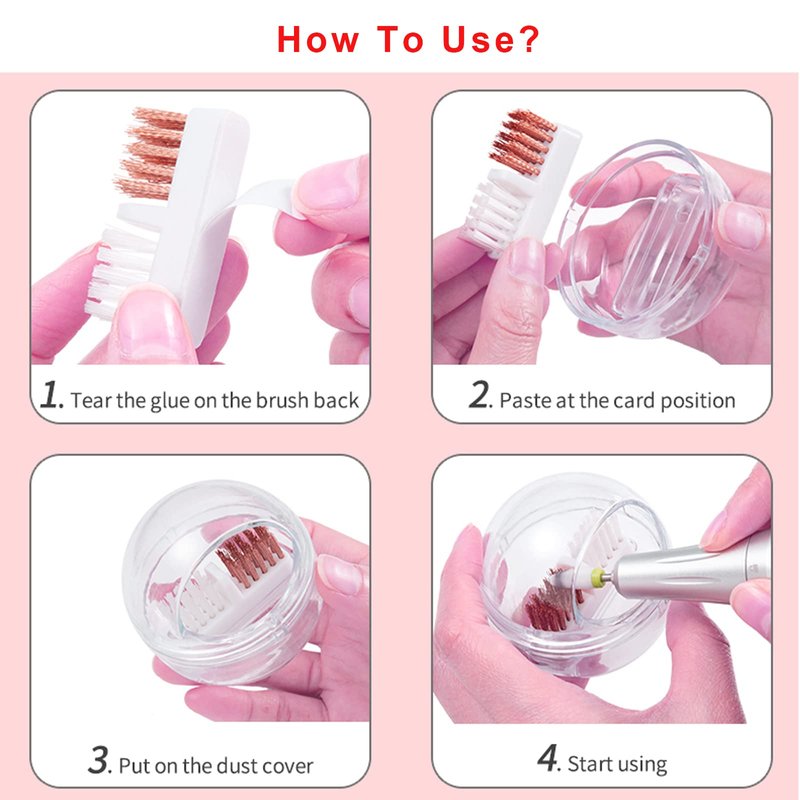 How To Use?

1. Tear the glue on the brush back

2. Paste at the card position

3. Put on the dust cover

4. Start using