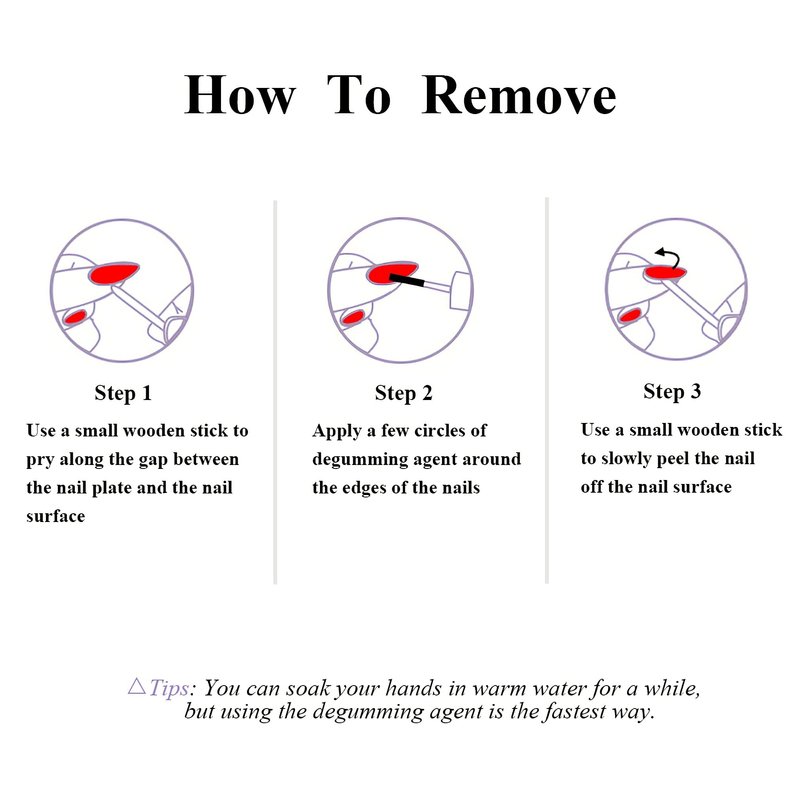 How To Remove

Step 1

Use a small wooden stick to pry along the gap between the nail plate and the nail surface

Step 2

Apply a few circles of degumming agent around the edges of the nails

Step 3

Use a small wooden stick to slowly peel the nail off the nail surface

△Tips: You can soak your hands in warm water for a while, but using the degumming agent is the fastest way.