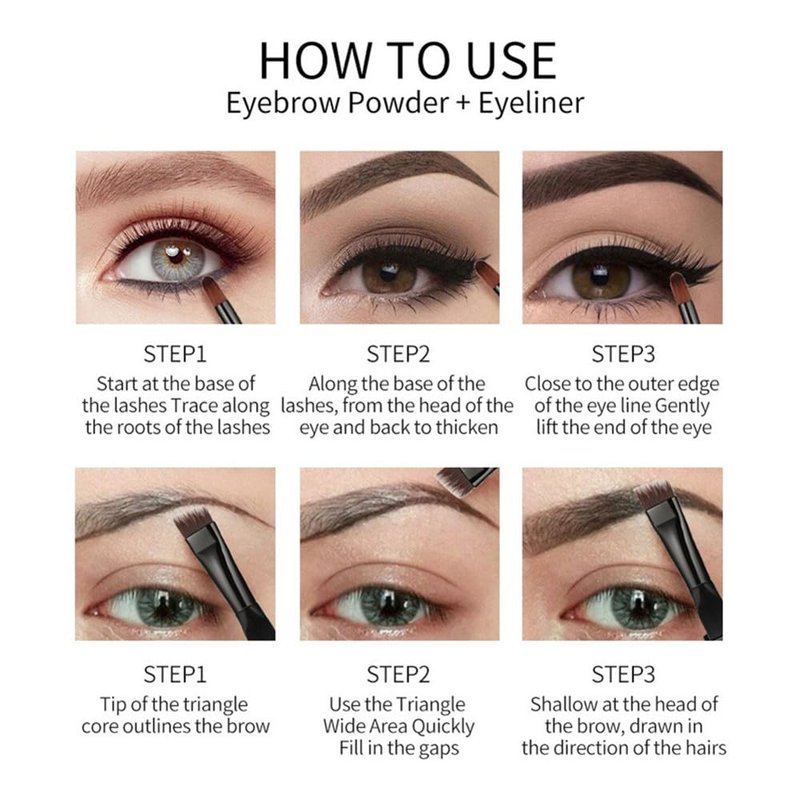 HOW TO USE
Eyebrow Powder + Eyeliner

STEP1
Start at the base of the lashes Trace along the roots of the lashes

STEP2
Along the base of the lashes, from the head of the eye and back to thicken

STEP3
Close to the outer edge of the eye line Gently lift the end of the eye

STEP1
Tip of the triangle core outlines the brow

STEP2
Use the Triangle Wide Area Quickly Fill in the gaps

STEP3
Shallow at the head of the brow, drawn in the direction of the hairs