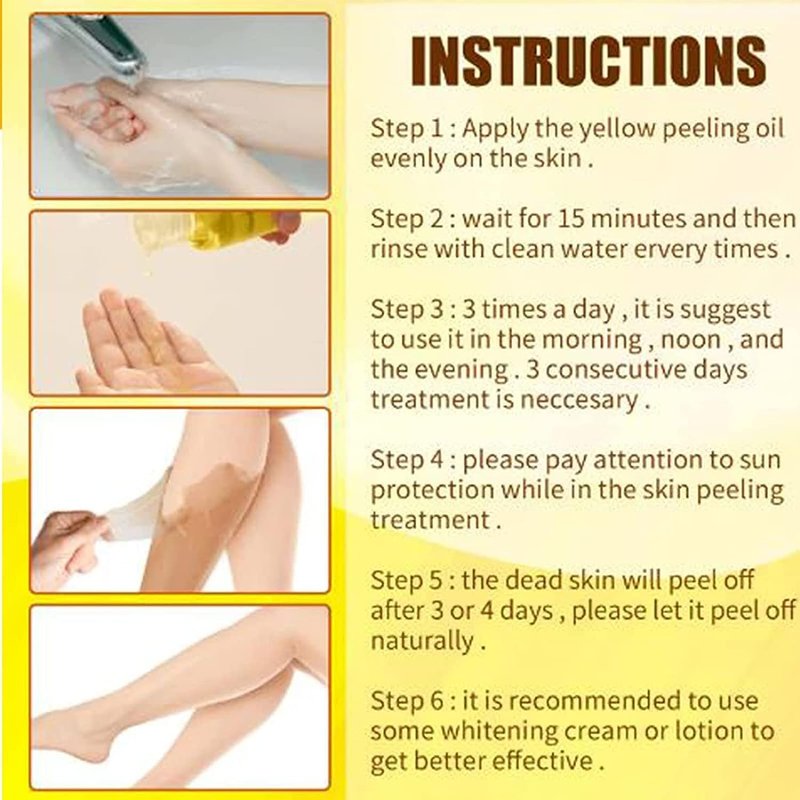 INSTRUCTIONS

Step 1 : Apply the yellow peeling oil evenly on the skin .

Step 2 : wait for 15 minutes and then rinse with clean water ervery times .

Step 3 : 3 times a day , it is suggest to use it in the morning , noon , and the evening . 3 consecutive days treatment is neccesary .

Step 4 : please pay attention to sun protection while in the skin peeling treatment .

Step 5 : the dead skin will peel off after 3 or 4 days , please let it peel off naturally .

Step 6 : it is recommended to use some whitening cream or lotion to get better effective .