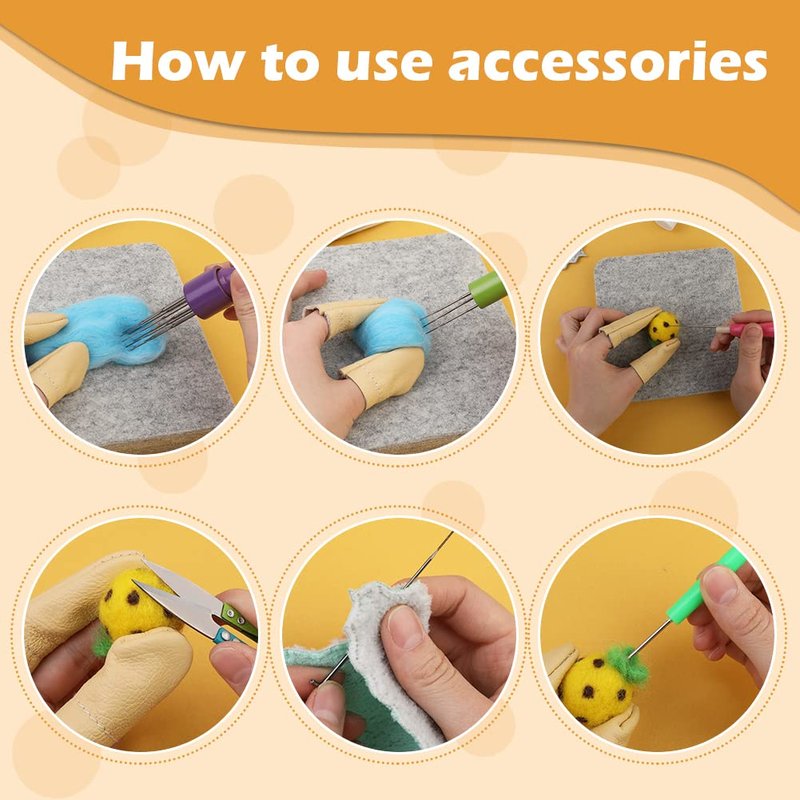 How to use accessories