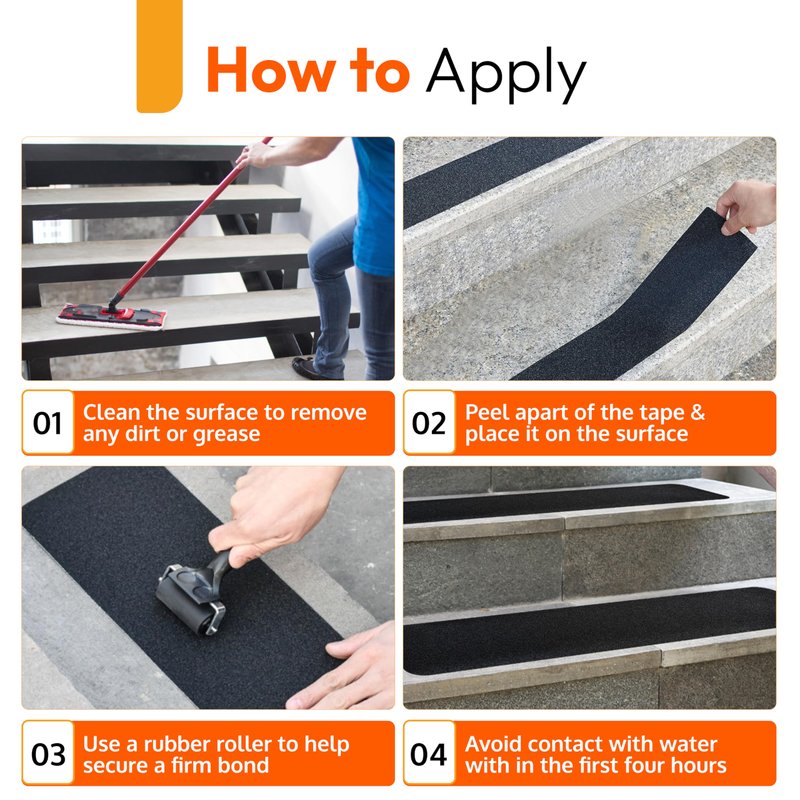 How to Apply

01 Clean the surface to remove any dirt or grease

02 Peel apart of the tape & place it on the surface

03 Use a rubber roller to help secure a firm bond

04 Avoid contact with water with in the first four hours