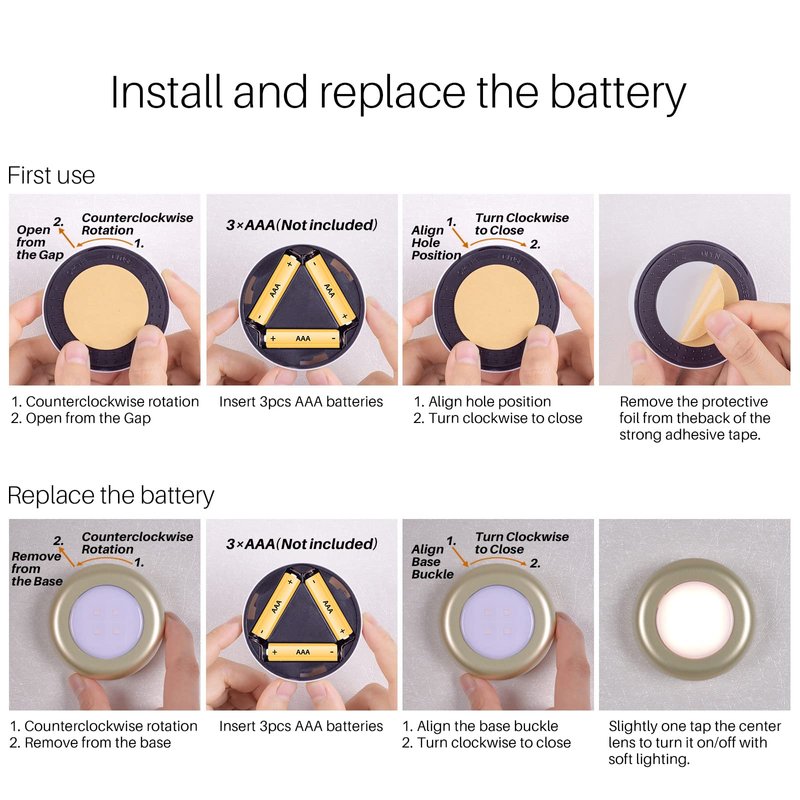 Install and replace the battery

First use

2. Open from the Gap
Counterclockwise Rotation
1.

3×AAA(Not included)

AAA AAA AAA

1. Align Hole Position
Turn Clockwise to Close
2.

1. Counterclockwise rotation
2. Open from the Gap

Insert 3pcs AAA batteries

1. Align hole position
2. Turn clockwise to close

Remove the protective foil from theback of the strong adhesive tape.

Replace the battery

2. Remove from the Base
Counterclockwise Rotation
1.

3×AAA(Not included)

AAA AAA AAA

1. Align Base Buckle
Turn Clockwise to Close
2.

1. Counterclockwise rotation
2. Remove from the base

Insert 3pcs AAA batteries

1. Align the base buckle
2. Turn clockwise to close

Slightly one tap the center lens to turn it on/off with soft lighting.